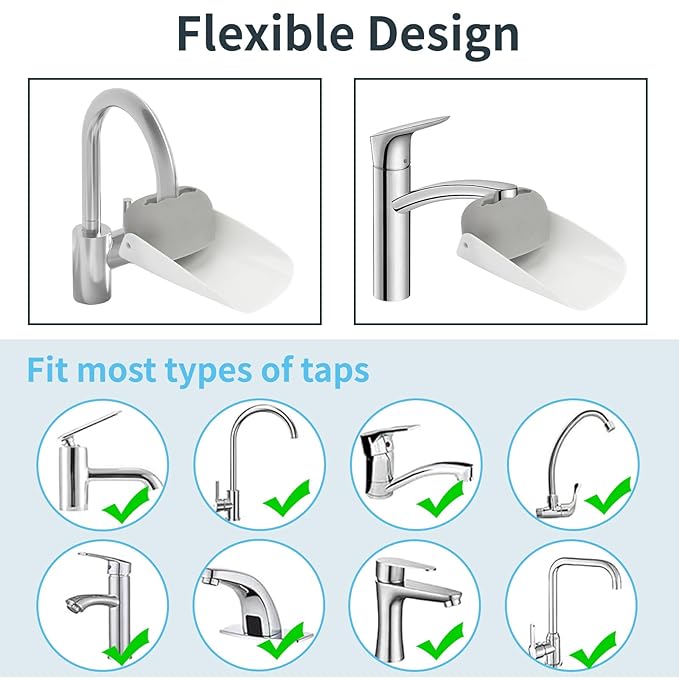 Flexible Design

Fit most types of taps