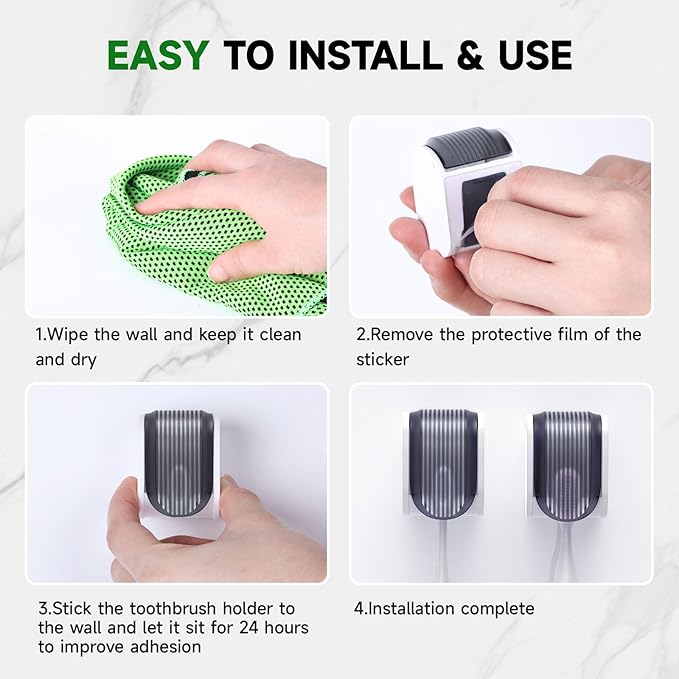 EASY TO INSTALL & USE

1.Wipe the wall and keep it clean and dry

2.Remove the protective film of the sticker

3.Stick the toothbrush holder to the wall and let it sit for 24 hours to improve adhesion

4.Installation complete