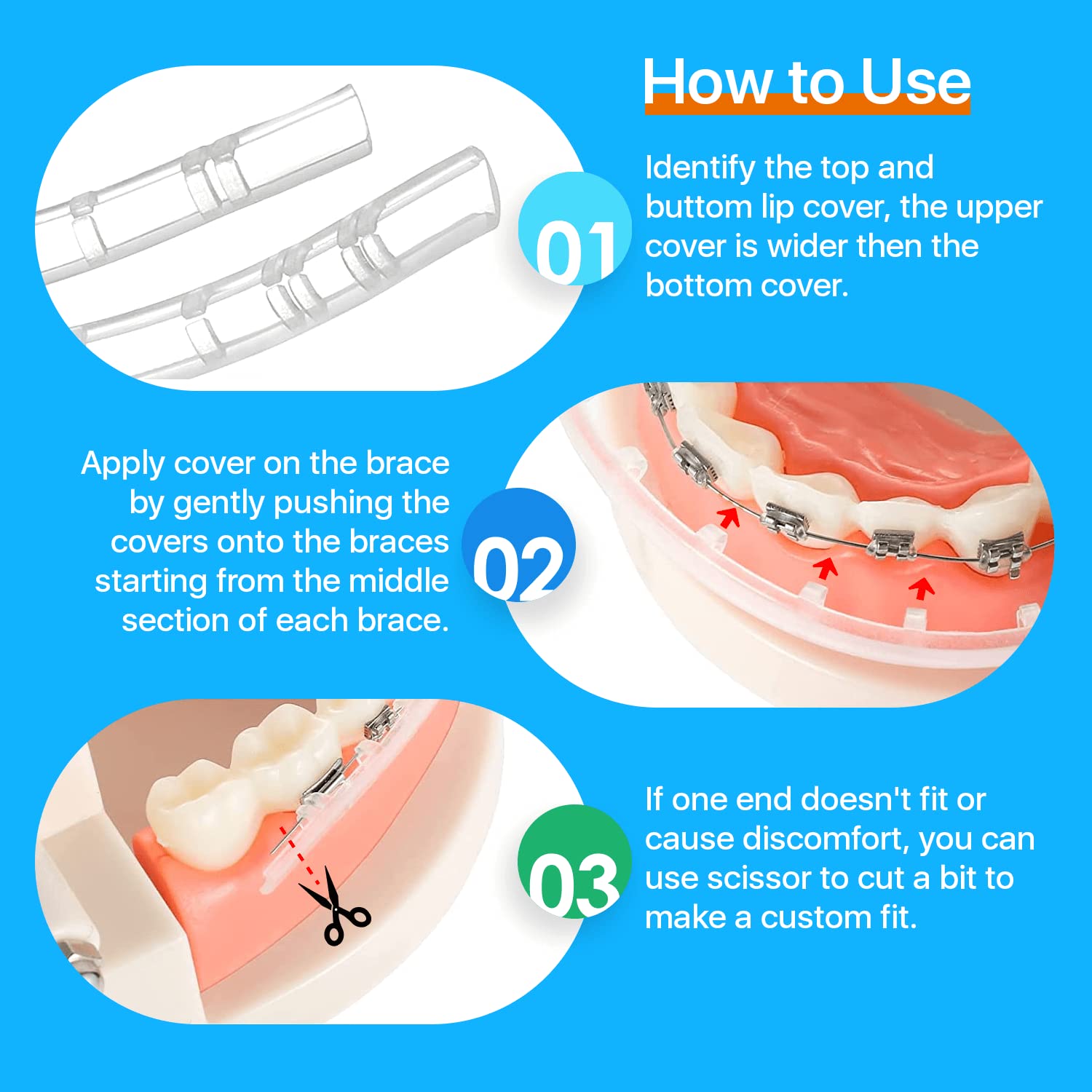 How to Use

01

Identify the top and buttom lip cover, the upper cover is wider then the bottom cover.

Apply cover on the brace by gently pushing the covers onto the braces starting from the middle section of each brace.

02

03

If one end doesn't fit or cause discomfort, you can use scissor to cut a bit to make a custom fit.