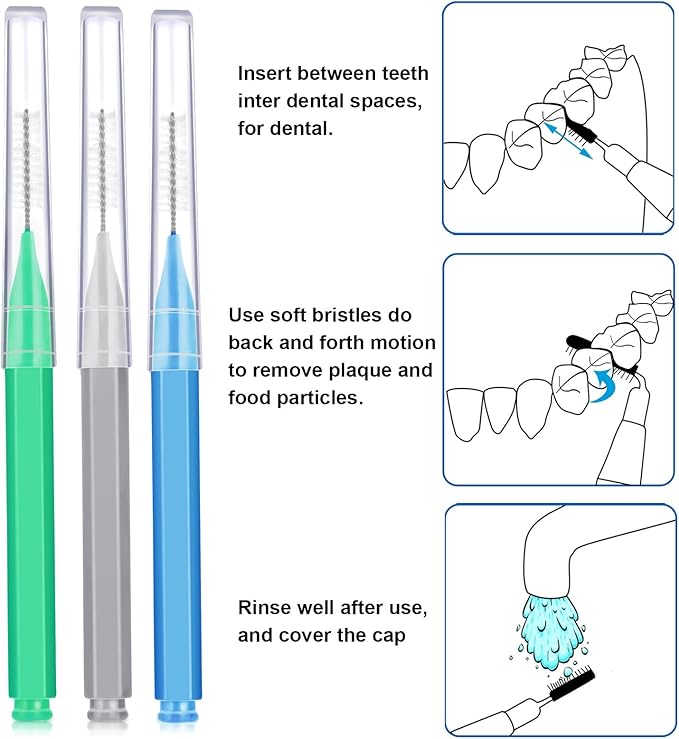 Insert between teeth inter dental spaces, for dental.

Use soft bristles do back and forth motion to remove plaque and food particles.

Rinse well after use, and cover the cap