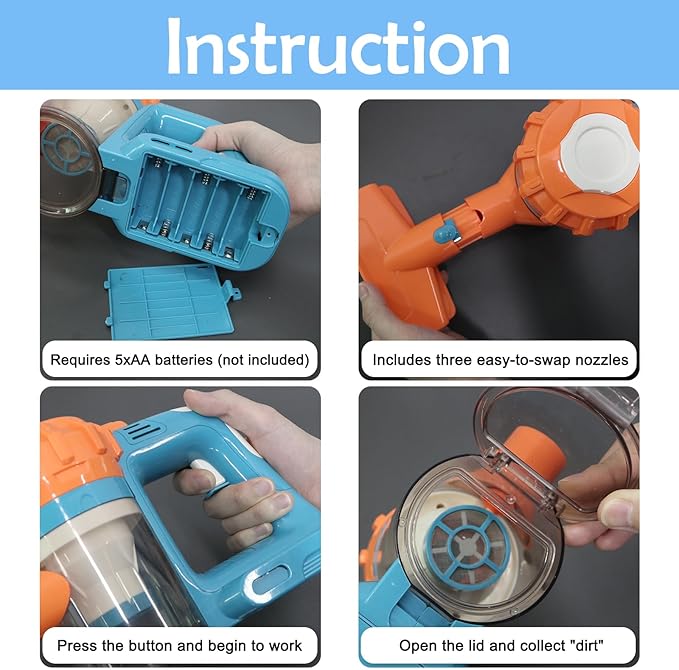 Instruction

Requires 5xAA batteries (not included)

Includes three easy-to-swap nozzles

Press the button and begin to work

Open the lid and collect "dirt"