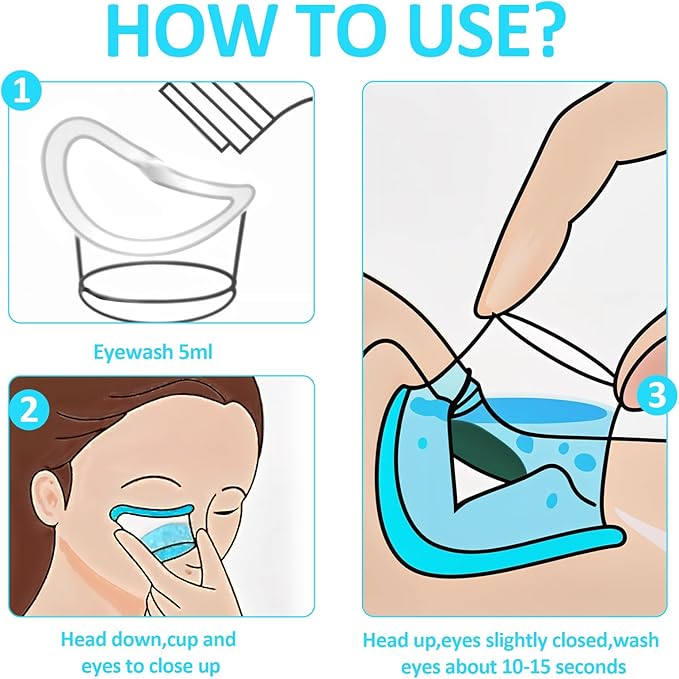 HOW TO USE?

1

Eyewash 5ml

2

Head down,cup and eyes to close up

3

Head up,eyes slightly closed,wash eyes about 10-15 seconds