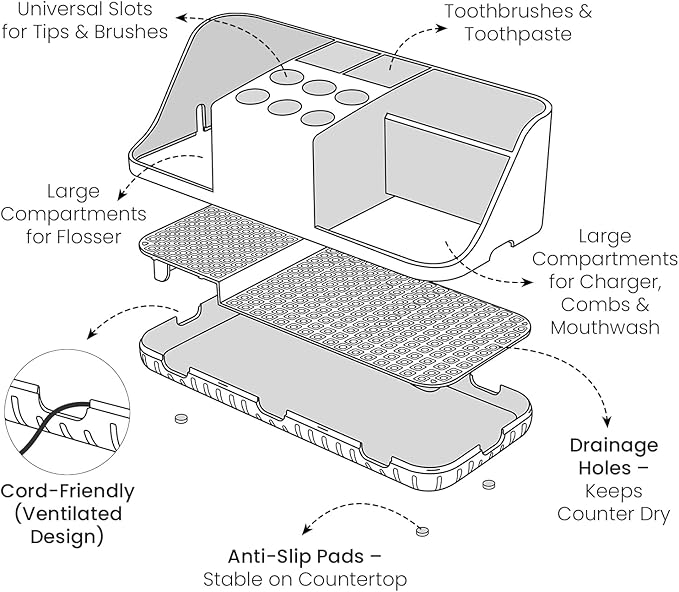 Universal Slots for Tips & Brushes

Toothbrushes & Toothpaste

Large Compartments for Flosser

Large Compartments for Charger, Combs & Mouthwash

Cord-Friendly (Ventilated Design)

Drainage Holes – Keeps Counter Dry

Anti-Slip Pads – Stable on Countertop