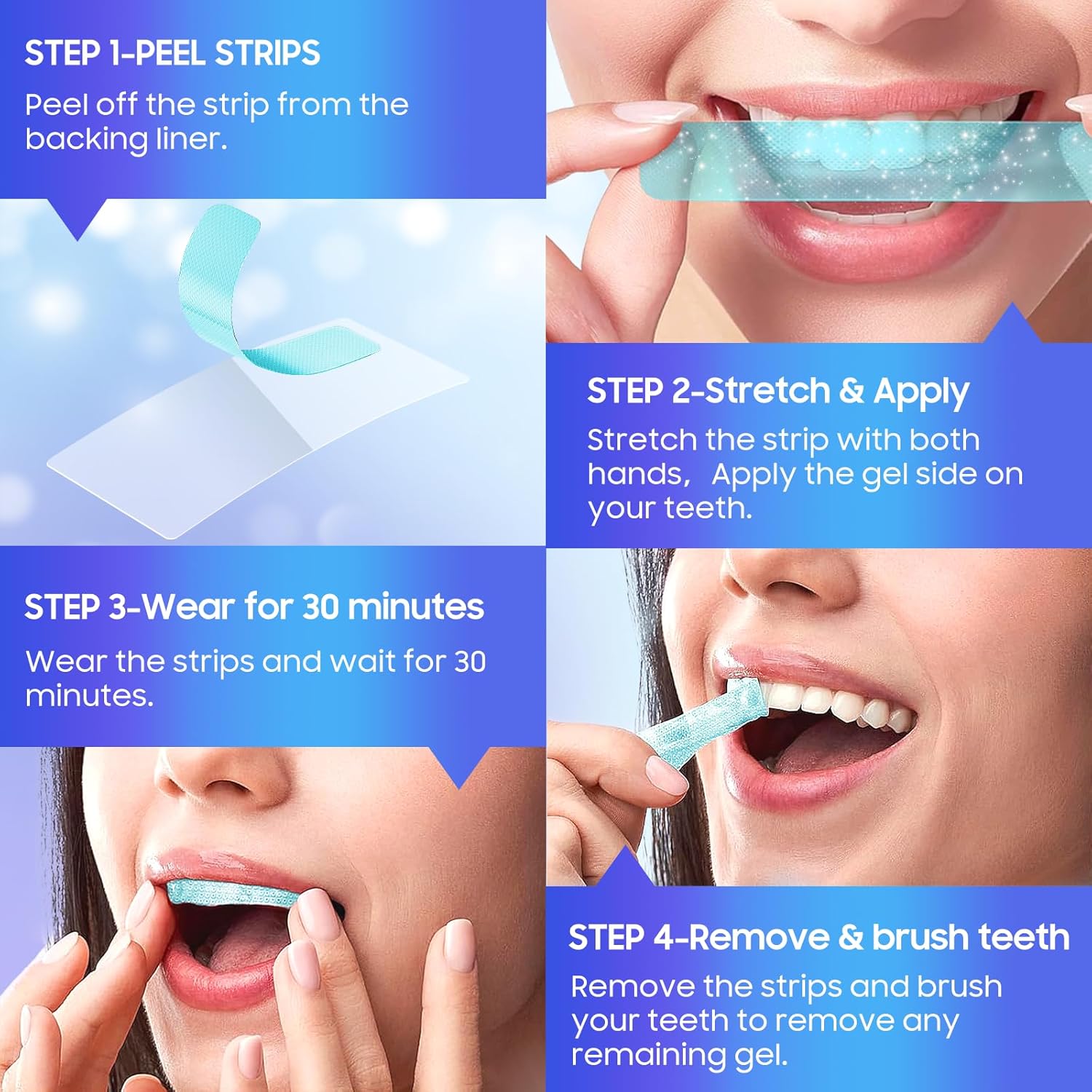 STEP 1-PEEL STRIPS

Peel off the strip from the backing liner.

STEP 2-Stretch & Apply

Stretch the strip with both hands, Apply the gel side on your teeth.

STEP 3-Wear for 30 minutes

Wear the strips and wait for 30 minutes.

STEP 4-Remove & brush teeth

Remove the strips and brush your teeth to remove any remaining gel.