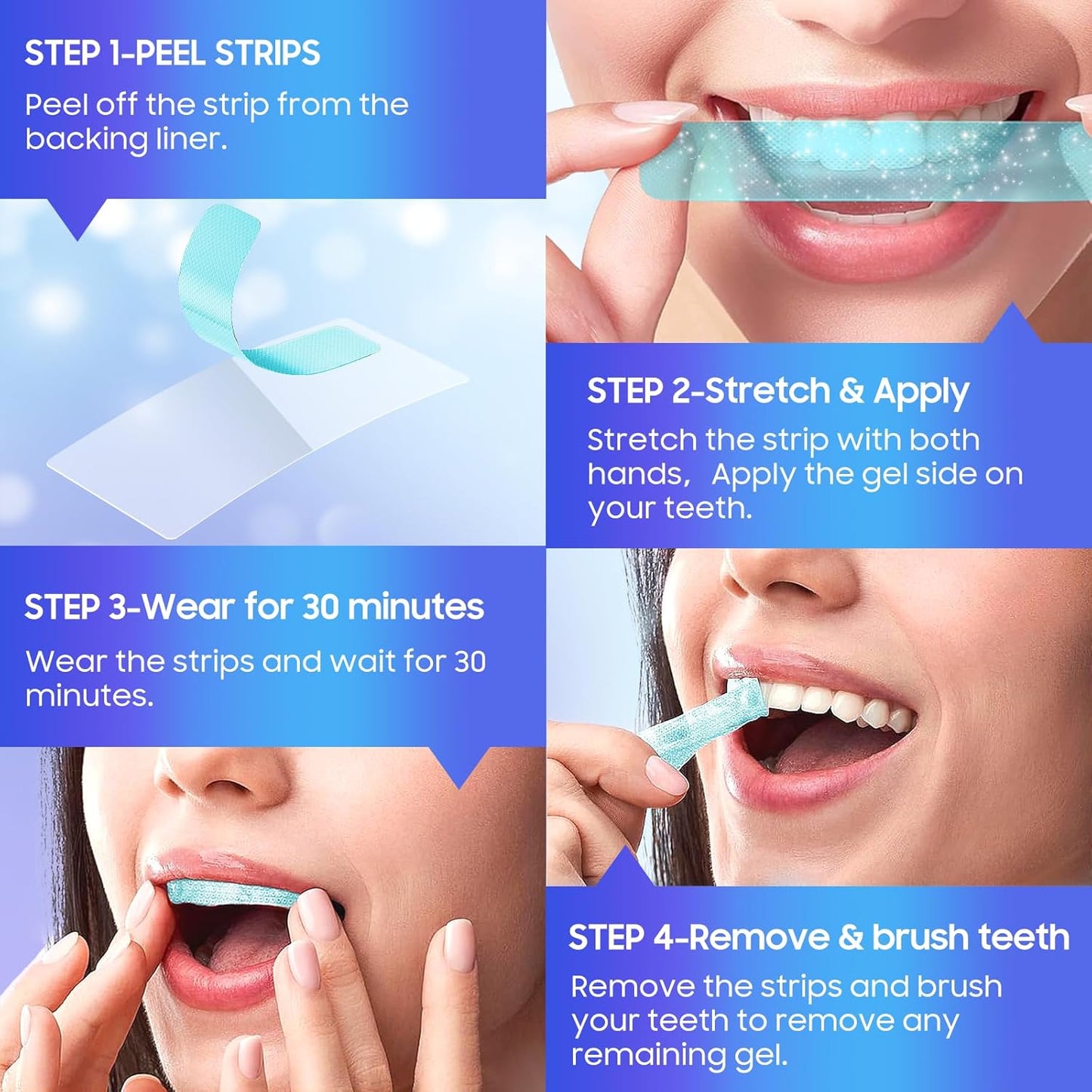 STEP 1-PEEL STRIPS

Peel off the strip from the backing liner.

STEP 2-Stretch & Apply

Stretch the strip with both hands,  Apply the gel side on your teeth.

STEP 3-Wear for 30 minutes

Wear the strips and wait for 30 minutes.

STEP 4-Remove & brush teeth

Remove the strips and brush your teeth to remove any remaining gel.