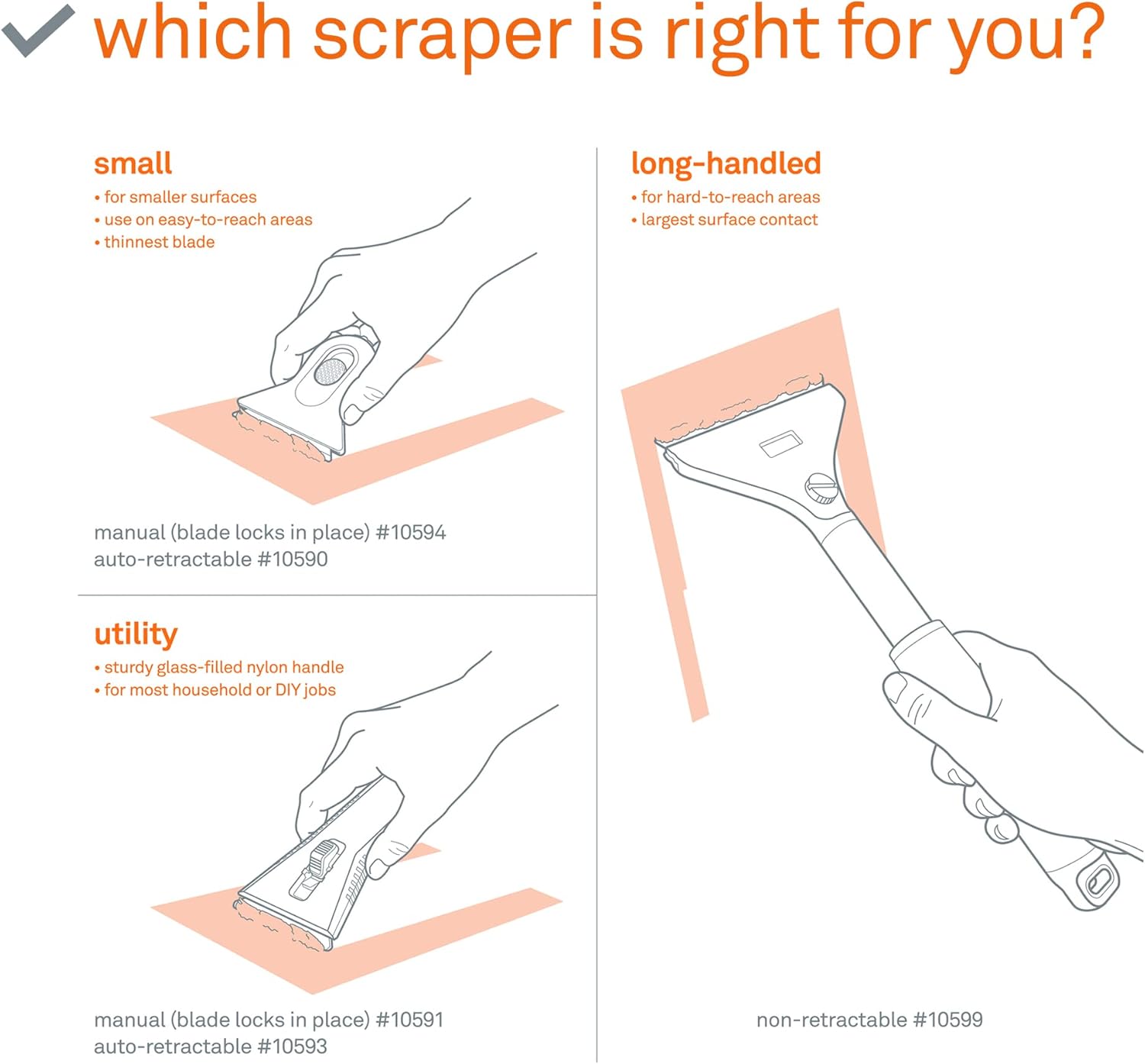 which scraper is right for you?

small
• for smaller surfaces
• use on easy-to-reach areas
• thinnest blade

manual (blade locks in place) #10594
auto-retractable #10590

utility
• sturdy glass-filled nylon handle
• for most household or DIY jobs

manual (blade locks in place) #10591
auto-retractable #10593

long-handled
• for hard-to-reach areas
• largest surface contact

non-retractable #10599