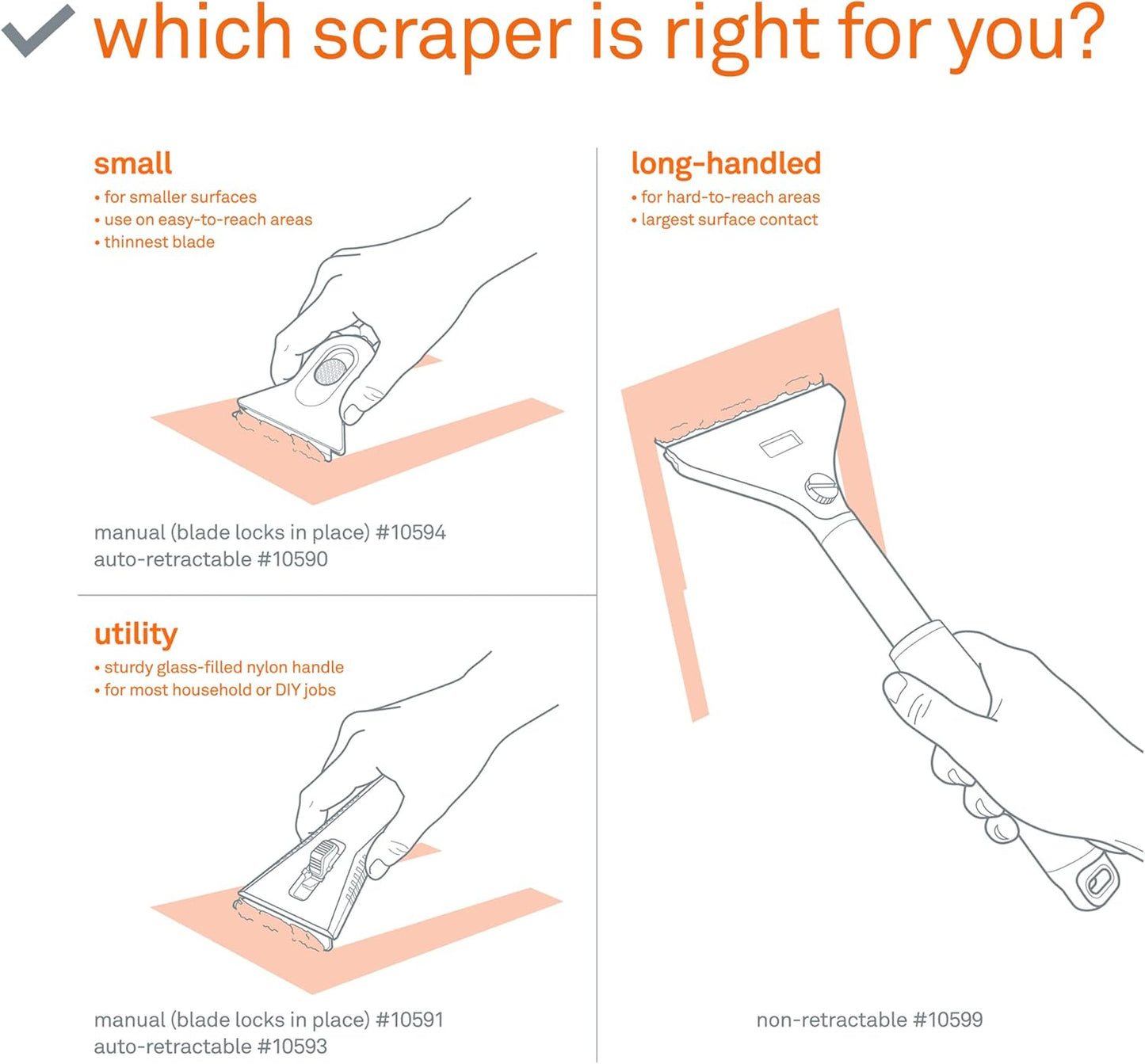 which scraper is right for you?

small
• for smaller surfaces
• use on easy-to-reach areas
• thinnest blade

manual (blade locks in place) #10594
auto-retractable #10590

utility
• sturdy glass-filled nylon handle
• for most household or DIY jobs

manual (blade locks in place) #10591
auto-retractable #10593

long-handled
• for hard-to-reach areas
• largest surface contact

non-retractable #10599