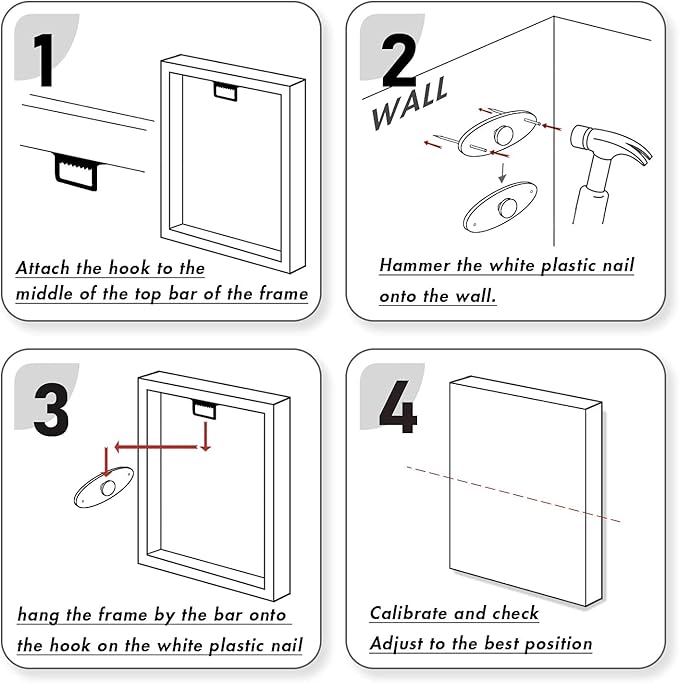 1

Attach the hook to the middle of the top bar of the frame

2

WALL

Hammer the white plastic nail onto the wall.

3

hang the frame by the bar onto the hook on the white plastic nail

4

Calibrate and check
Adjust to the best position