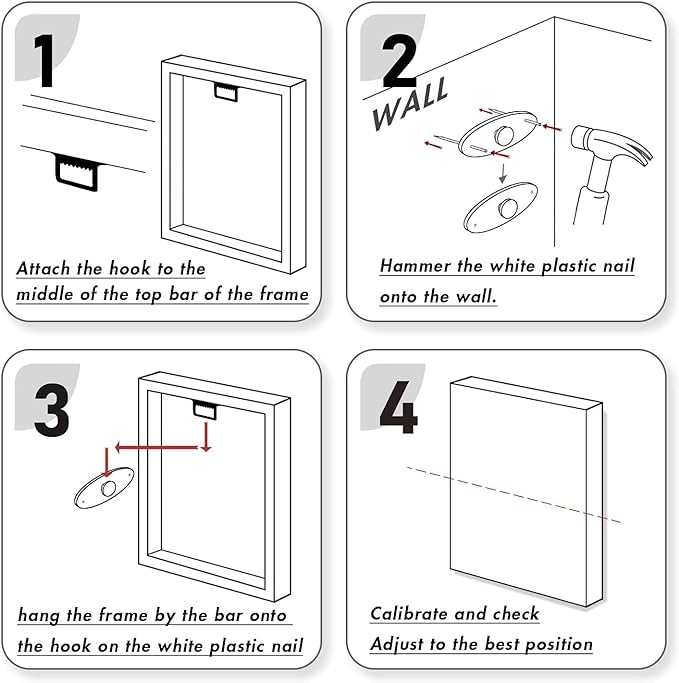 1

Attach the hook to the middle of the top bar of the frame

2

WALL

Hammer the white plastic nail onto the wall.

3

hang the frame by the bar onto the hook on the white plastic nail

4

Calibrate and check
Adjust to the best position