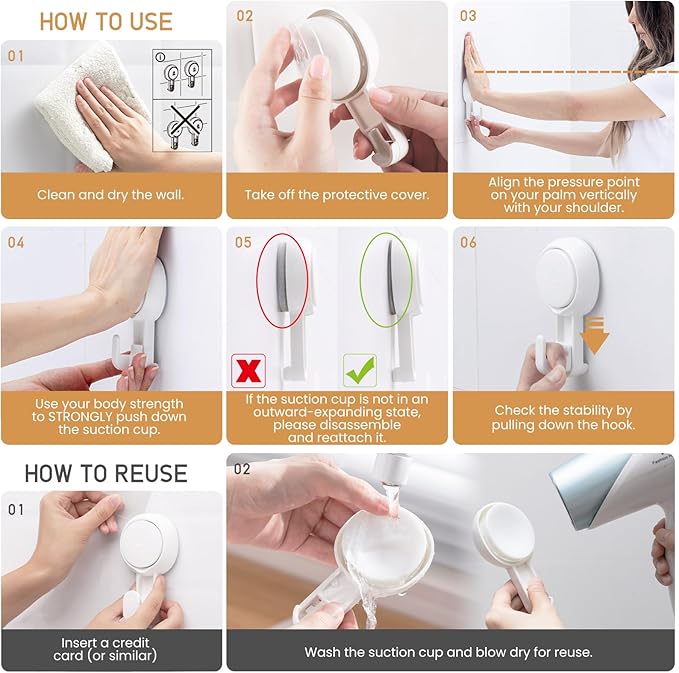 HOW TO USE

01

Clean and dry the wall.

02

Take off the protective cover.

03

Align the pressure point on your palm vertically with your shoulder.

04

Use your body strength to STRONGLY push down the suction cup.

05

If the suction cup is not in an outward-expanding state, please disassemble and reattach it.

06

Check the stability by pulling down the hook.

HOW TO REUSE

01

Insert a credit card (or similar)

02

Wash the suction cup and blow dry for reuse.