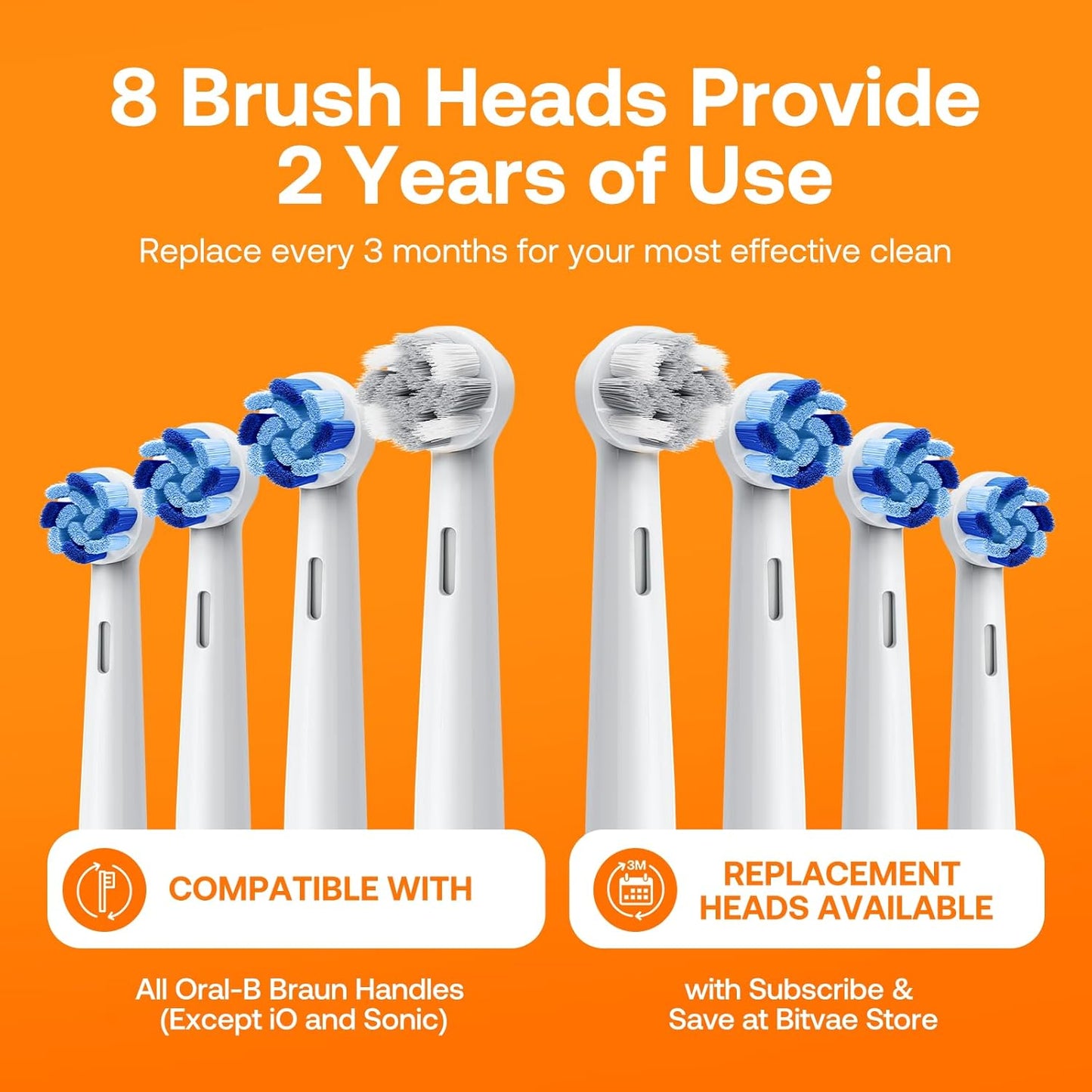 8 Brush Heads Provide 2 Years of Use

Replace every 3 months for your most effective clean

COMPATIBLE WITH

All Oral-B Braun Handles (Except iO and Sonic)

3M

REPLACEMENT HEADS AVAILABLE

with Subscribe & Save at Bitvae Store