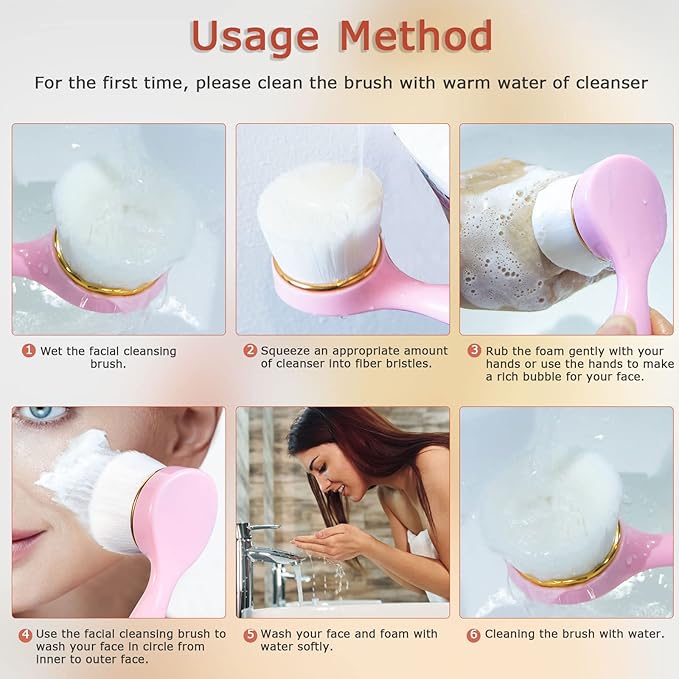 Usage Method

For the first time, please clean the brush with warm water of cleanser

1 Wet the facial cleansing brush.

2 Squeeze an appropriate amount of cleanser into fiber bristles.

3 Rub the foam gently with your hands or use the hands to make a rich bubble for your face.

4 Use the facial cleansing brush to wash your face in circle from inner to outer face.

5 Wash your face and foam with water softly.

6 Cleaning the brush with water.