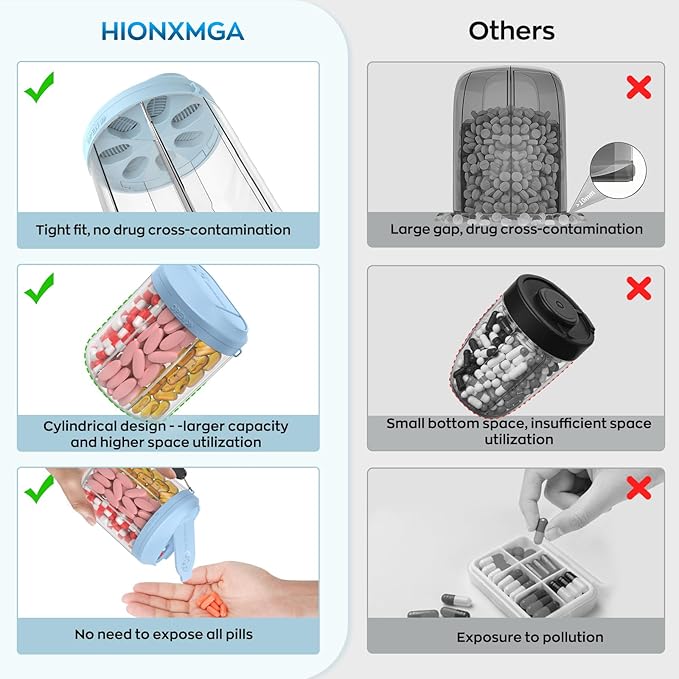 HIONXMGA

Tight fit, no drug cross-contamination

Cylindrical design - -larger capacity and higher space utilization

No need to expose all pills

Others

>10mm

Large gap, drug cross-contamination

Small bottom space, insufficient space utilization

Exposure to pollution