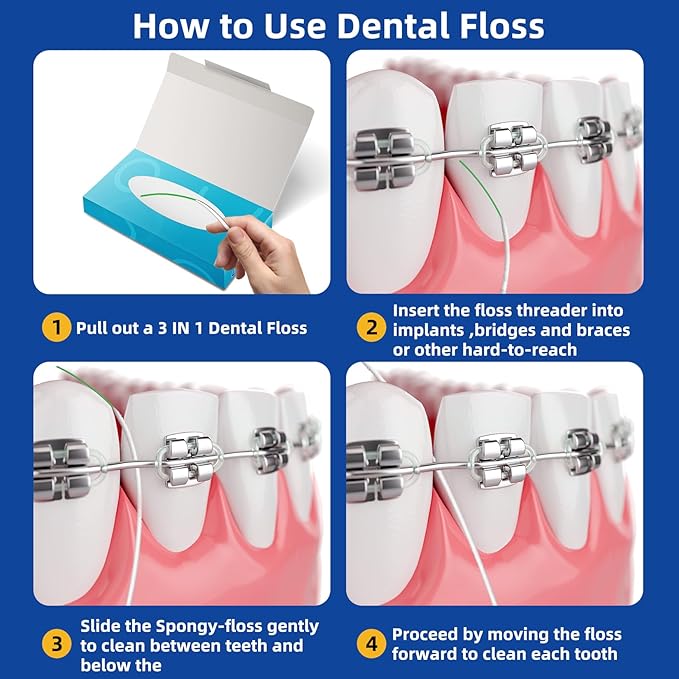 How to Use Dental Floss

1 Pull out a 3 IN 1 Dental Floss

2 Insert the floss threader into implants ,bridges and braces or other hard-to-reach

3 Slide the Spongy-floss gently to clean between teeth and below the

4 Proceed by moving the floss forward to clean each tooth