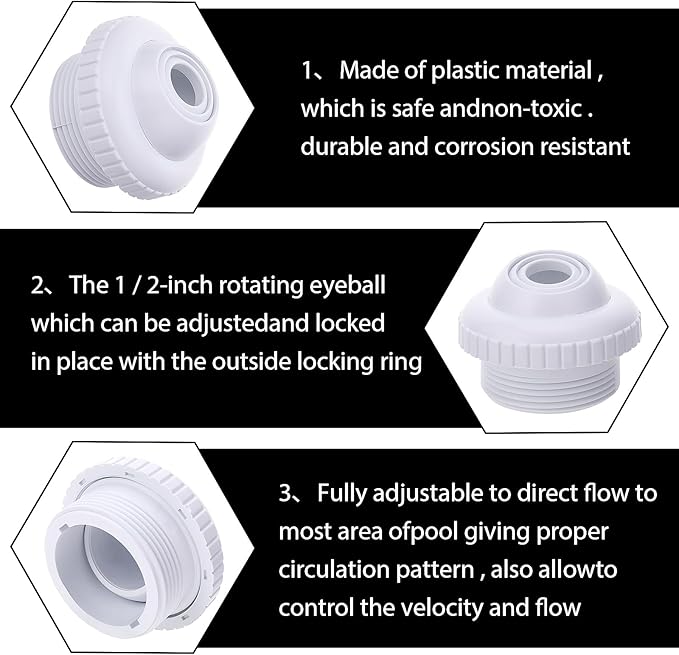 1、 Made of plastic material , which is safe andnon-toxic . durable and corrosion resistant

2、 The 1 / 2-inch rotating eyeball which can be adjustedand locked in place with the outside locking ring

3、 Fully adjustable to direct flow to most area ofpool giving proper circulation pattern , also allowto control the velocity and flow