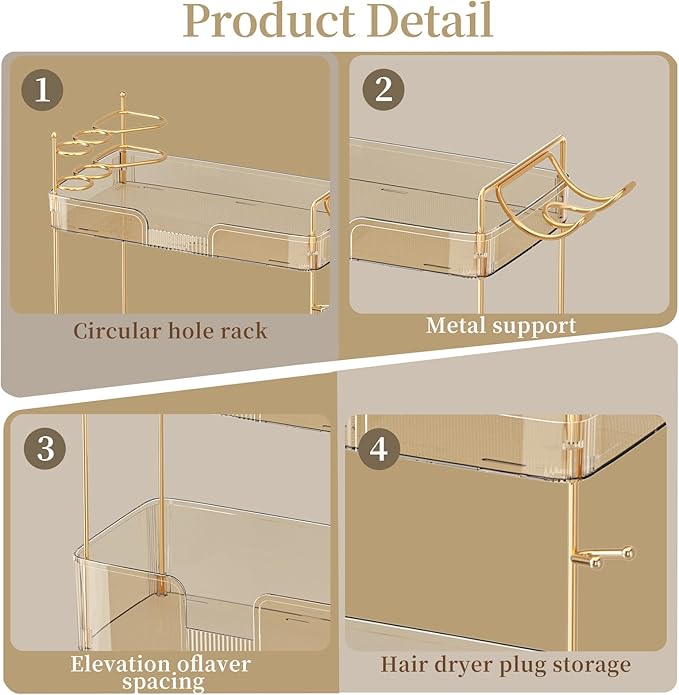 Product Detail

1

Circular hole rack

2

Metal support

3

Elevation oflaver spacing

4

Hair dryer plug storage