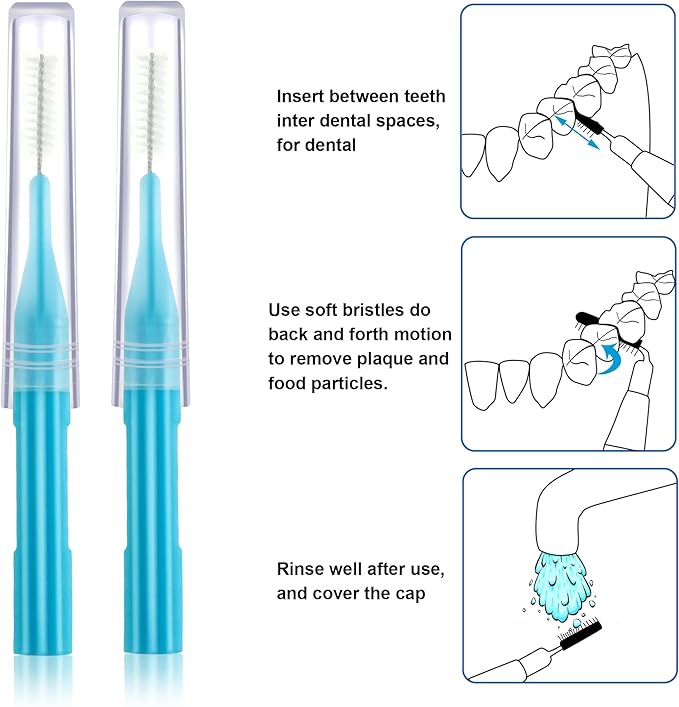 Insert between teeth inter dental spaces, for dental

Use soft bristles do back and forth motion to remove plaque and food particles.

Rinse well after use, and cover the cap