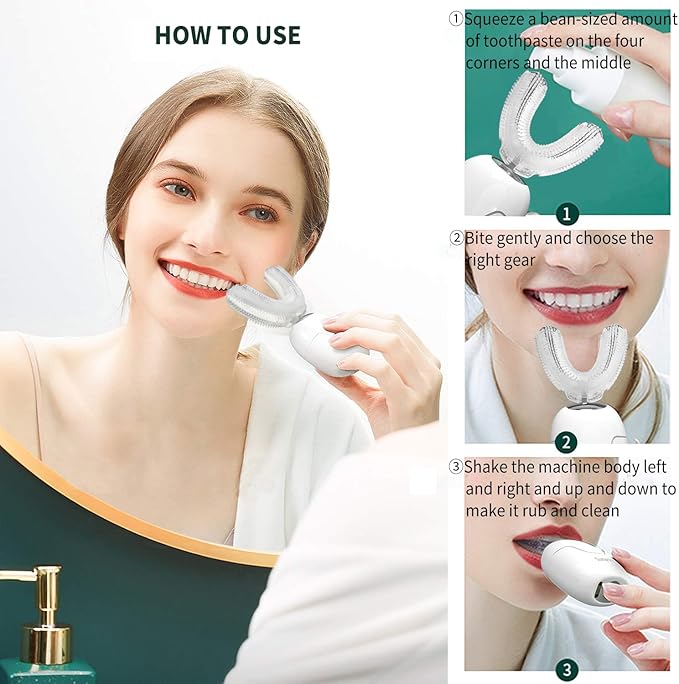 HOW TO USE

①Squeeze a bean-sized amount of toothpaste on the four corners and the middle

1

②Bite gently and choose the right gear

2

③Shake the machine body left and right and up and down to make it rub and clean

3