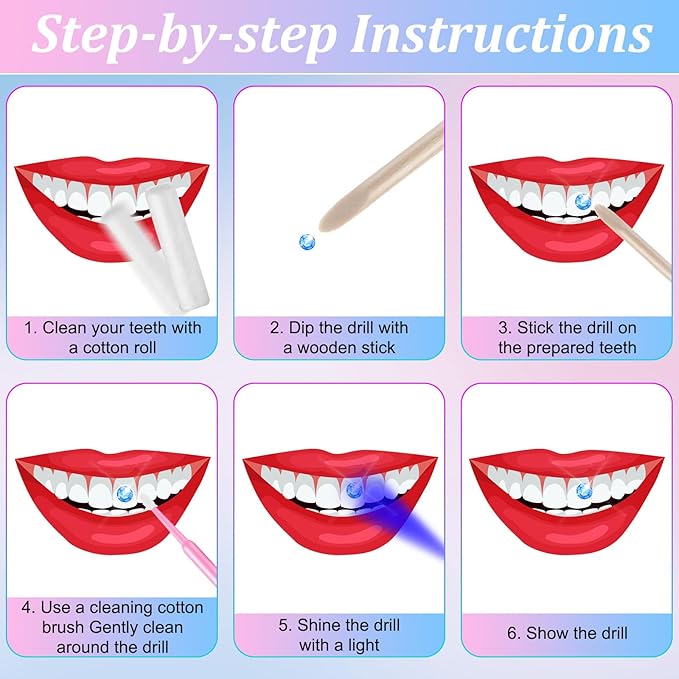 Step-by-step Instructions

1. Clean your teeth with a cotton roll

2. Dip the drill with a wooden stick

3. Stick the drill on the prepared teeth

4. Use a cleaning cotton brush Gently clean around the drill

5. Shine the drill with a light

6. Show the drill