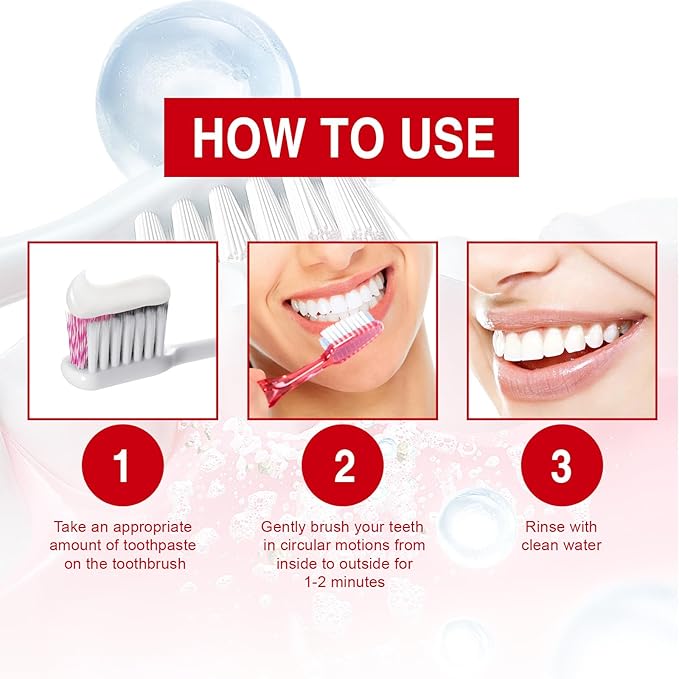 HOW TO USE

1

Take an appropriate amount of toothpaste on the toothbrush

2

Gently brush your teeth in circular motions from inside to outside for 1-2 minutes

3

Rinse with clean water