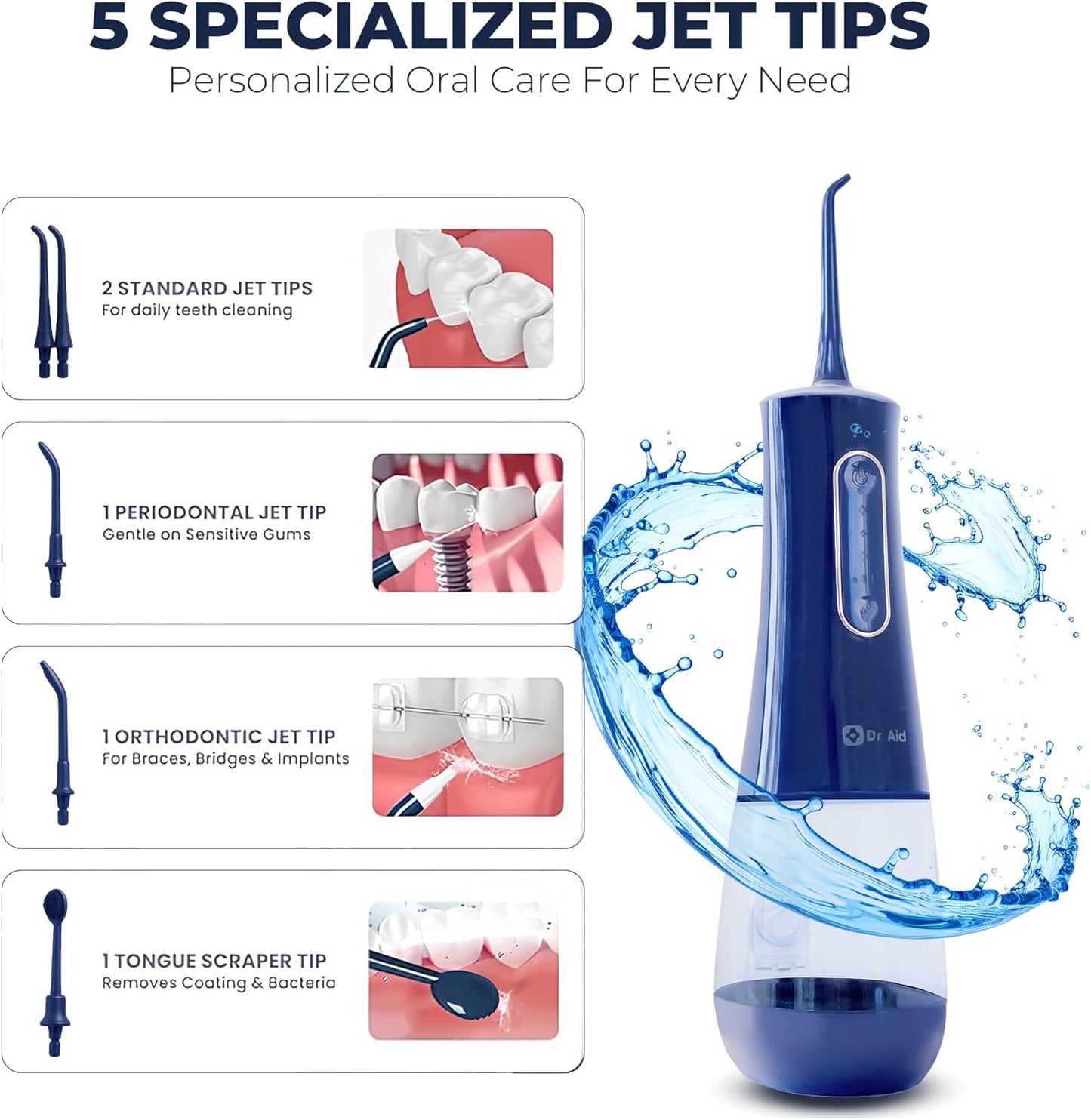 5 SPECIALIZED JET TIPS
Personalized Oral Care For Every Need

2 STANDARD JET TIPS
For daily teeth cleaning

1 PERIODONTAL JET TIP
Gentle on Sensitive Gums

1 ORTHODONTIC JET TIP
For Braces, Bridges & Implants

1 TONGUE SCRAPER TIP
Removes Coating & Bacteria

Dr Aid