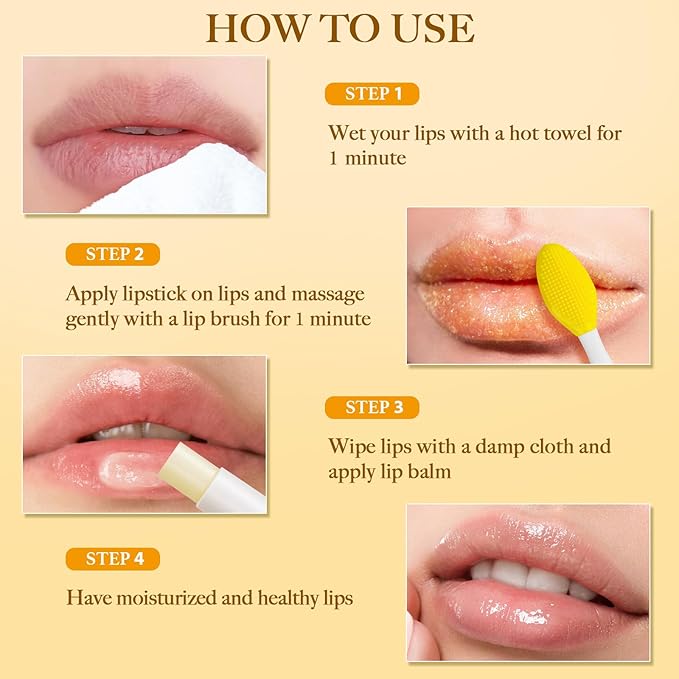 HOW TO USE

STEP 1

Wet your lips with a hot towel for 1 minute

STEP 2

Apply lipstick on lips and massage gently with a lip brush for 1 minute

STEP 3

Wipe lips with a damp cloth and apply lip balm

STEP 4

Have moisturized and healthy lips