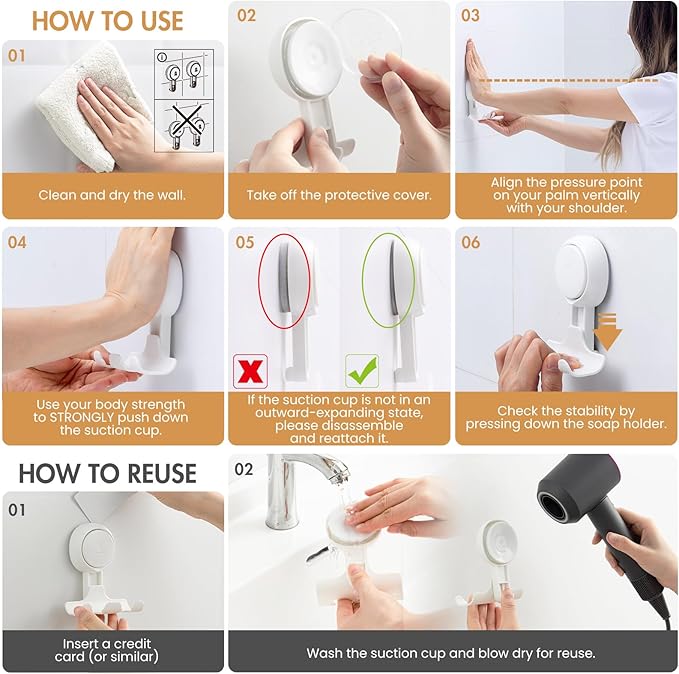 HOW TO USE

01

Clean and dry the wall.

02

Take off the protective cover.

03

Align the pressure point on your palm vertically with your shoulder.

04

Use your body strength to STRONGLY push down the suction cup.

05

If the suction cup is not in an outward-expanding state, please disassemble and reattach it.

06

Check the stability by pressing down the soap holder.

HOW TO REUSE

01

Insert a credit card (or similar)

02

Wash the suction cup and blow dry for reuse.