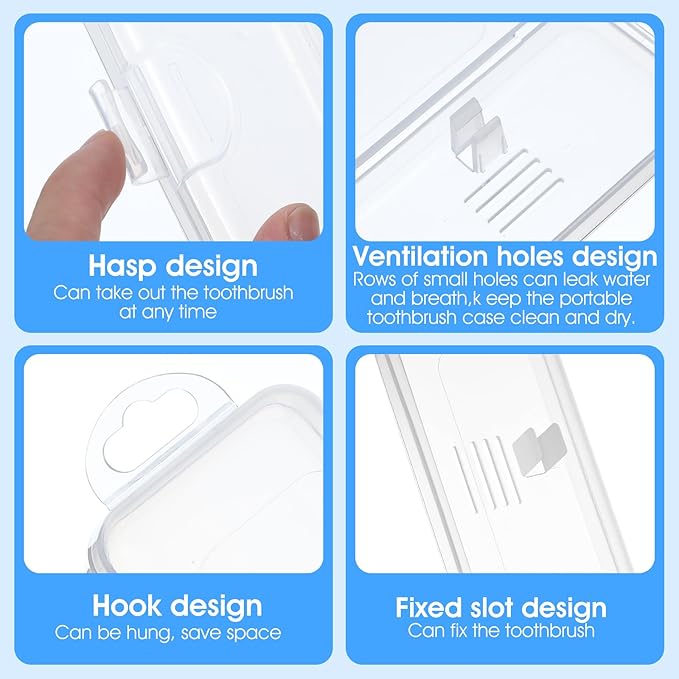 Hasp design
Can take out the toothbrush at any time

Ventilation holes design
Rows of small holes can leak water and breath,k eep the portable toothbrush case clean and dry.

Hook design
Can be hung, save space

Fixed slot design
Can fix the toothbrush