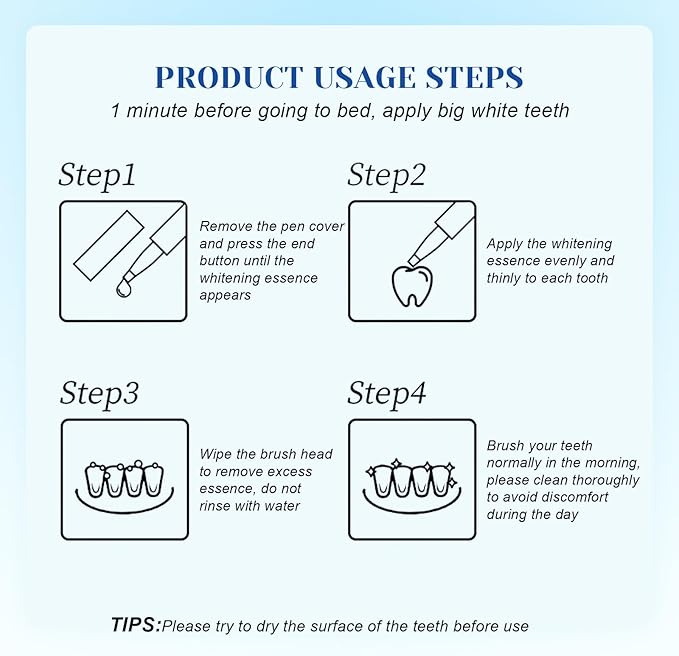 PRODUCT USAGE STEPS
1 minute before going to bed, apply big white teeth

Step1

Remove the pen cover and press the end button until the whitening essence appears

Step2

Apply the whitening essence evenly and thinly to each tooth

Step3

Wipe the brush head to remove excess essence, do not rinse with water

Step4

Brush your teeth normally in the morning, please clean thoroughly to avoid discomfort during the day

TIPS:Please try to dry the surface of the teeth before use