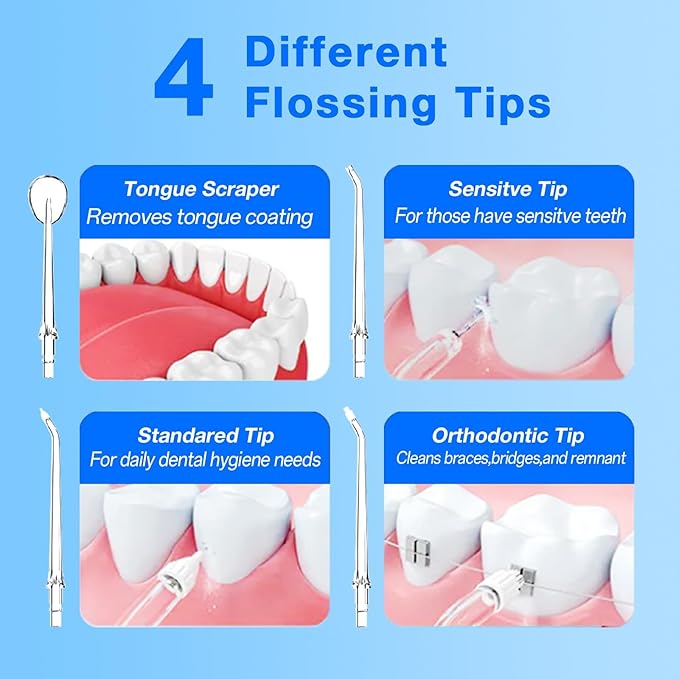 4 Different Flossing Tips

Tongue Scraper
Removes tongue coating

Sensitve Tip
For those have sensitve teeth

Standared Tip
For daily dental hygiene needs

Orthodontic Tip
Cleans braces,bridges,and remnant