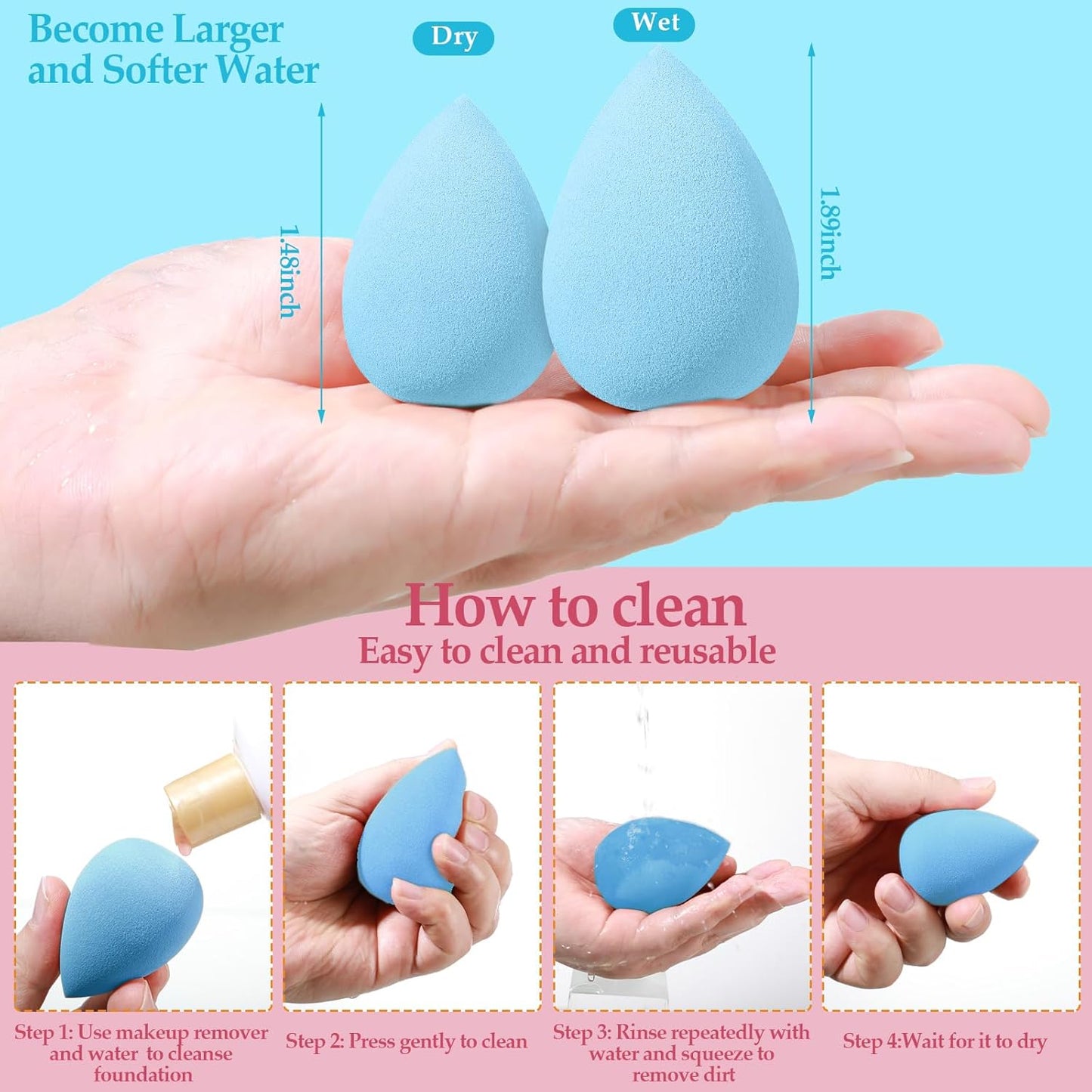 Become Larger and Softer Water

Dry

Wet

1.48inch

1.89inch

How to clean

Easy to clean and reusable

Step 1: Use makeup remover and water to cleanse foundation

Step 2: Press gently to clean

Step 3: Rinse repeatedly with water and squeeze to remove dirt

Step 4:Wait for it to dry