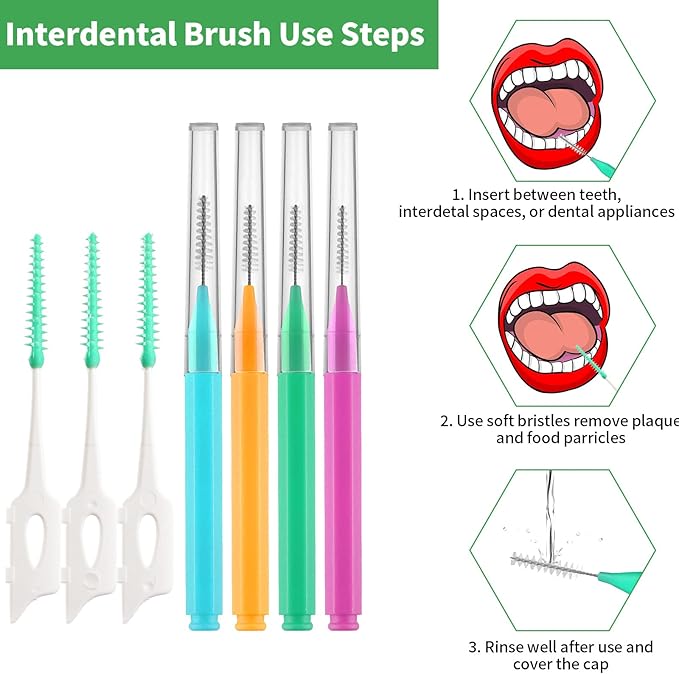 Interdental Brush Use Steps

1. Insert between teeth, interdetal spaces, or dental appliances

2. Use soft bristles remove plaque and food parricles

3. Rinse well after use and cover the cap