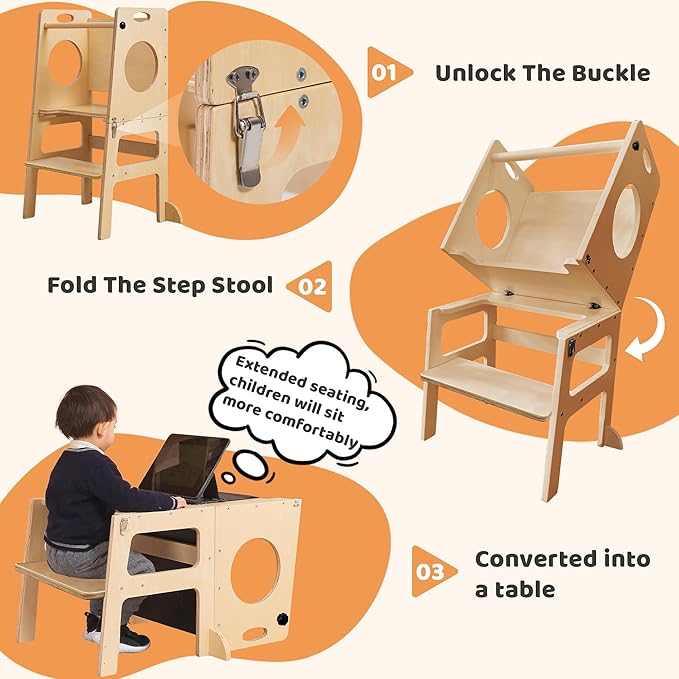 01 Unlock The Buckle

Fold The Step Stool 02

Extended seating, children will sit more comfortably

03 Converted into a table