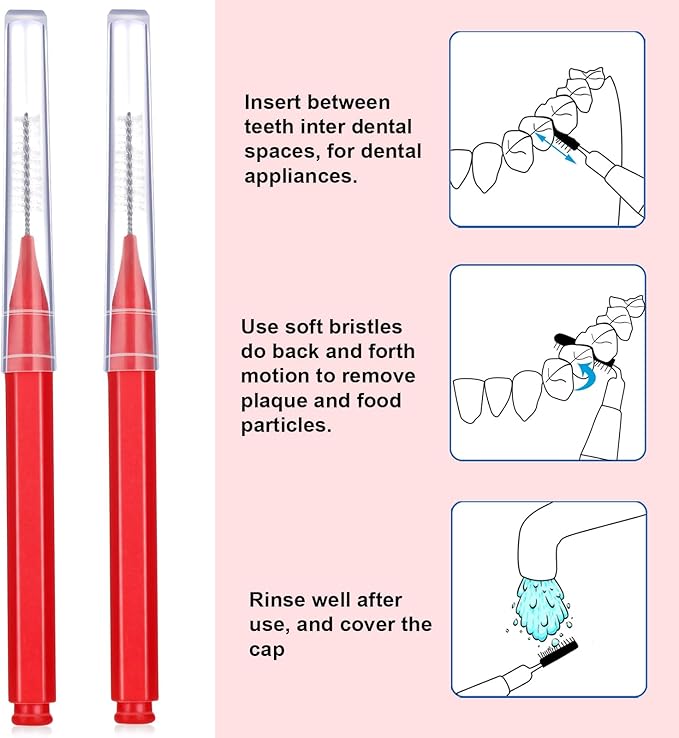 Insert between teeth inter dental spaces, for dental appliances.

Use soft bristles do back and forth motion to remove plaque and food particles.

Rinse well after use, and cover the cap