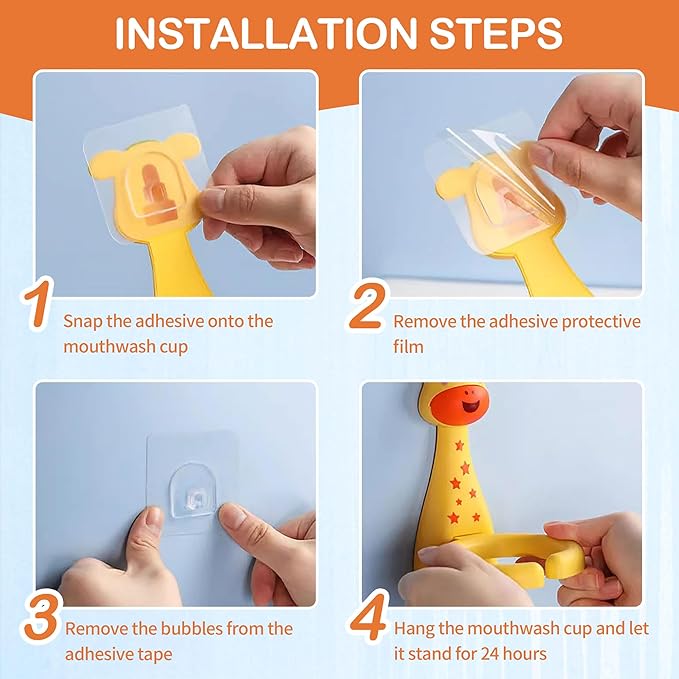 INSTALLATION STEPS

1 Snap the adhesive onto the mouthwash cup

2 Remove the adhesive protective film

3 Remove the bubbles from the adhesive tape

4 Hang the mouthwash cup and let it stand for 24 hours