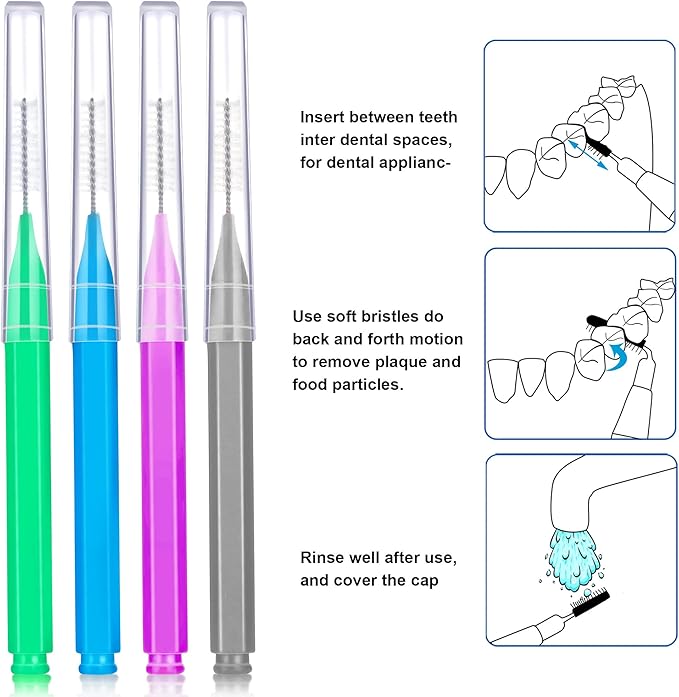 Insert between teeth inter dental spaces, for dental applianc-

Use soft bristles do back and forth motion to remove plaque and food particles.

Rinse well after use, and cover the cap