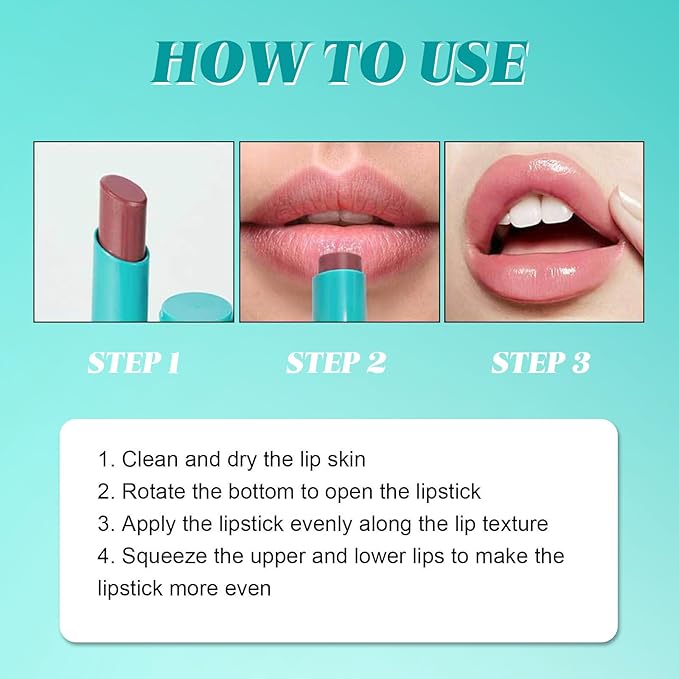 HOW TO USE

STEP 1

STEP 2

STEP 3

1. Clean and dry the lip skin
2. Rotate the bottom to open the lipstick
3. Apply the lipstick evenly along the lip texture
4. Squeeze the upper and lower lips to make the lipstick more even