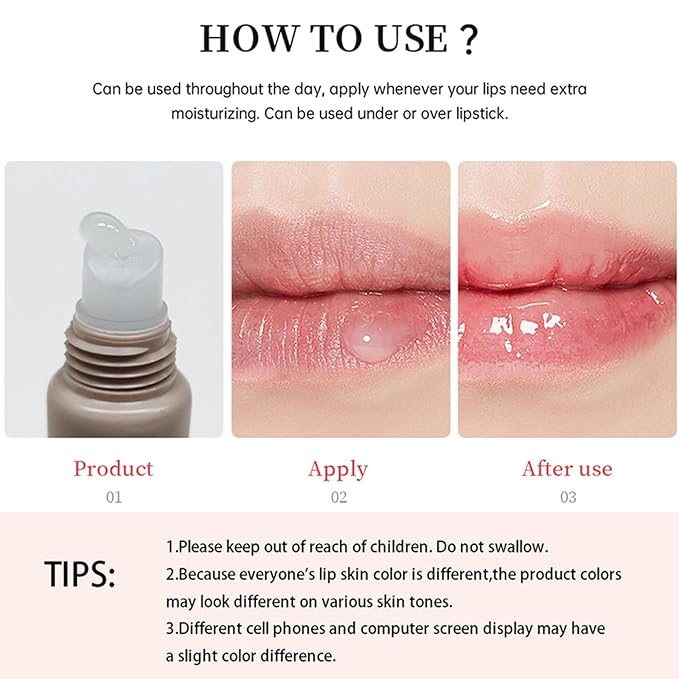 HOW TO USE ?

Can be used throughout the day, apply whenever your lips need extra moisturizing. Can be used under or over lipstick.

Product
01

Apply
02

After use
03

TIPS:

1.Please keep out of reach of children. Do not swallow.
2.Because everyone's lip skin color is different,the product colors may look different on various skin tones.
3.Different cell phones and computer screen display may have a slight color difference.