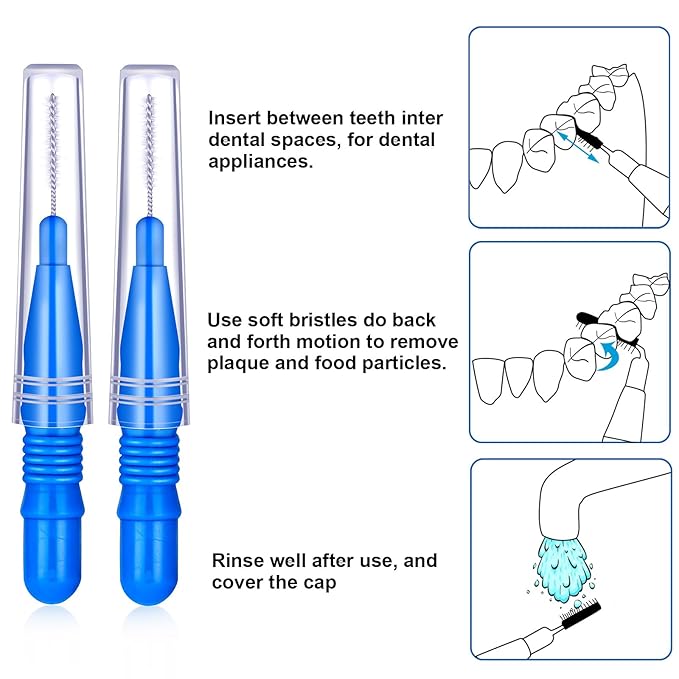 Insert between teeth inter dental spaces, for dental appliances.

Use soft bristles do back and forth motion to remove plaque and food particles.

Rinse well after use, and cover the cap