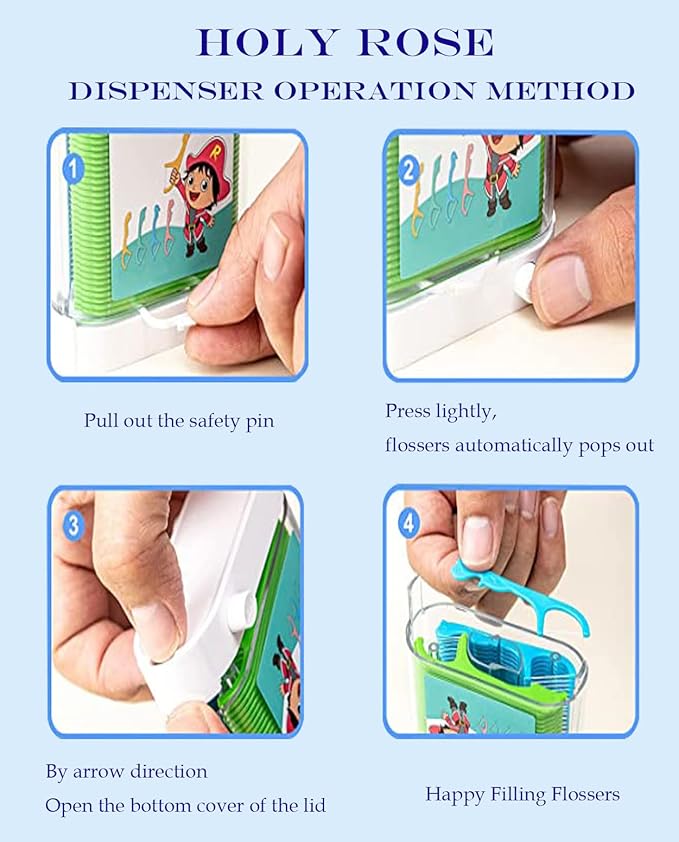 HOLY ROSE
DISPENSER OPERATION METHOD

1

R

Pull out the safety pin

2

Press lightly,
flossers automatically pops out

3

By arrow direction
Open the bottom cover of the lid

4

Happy Filling Flossers