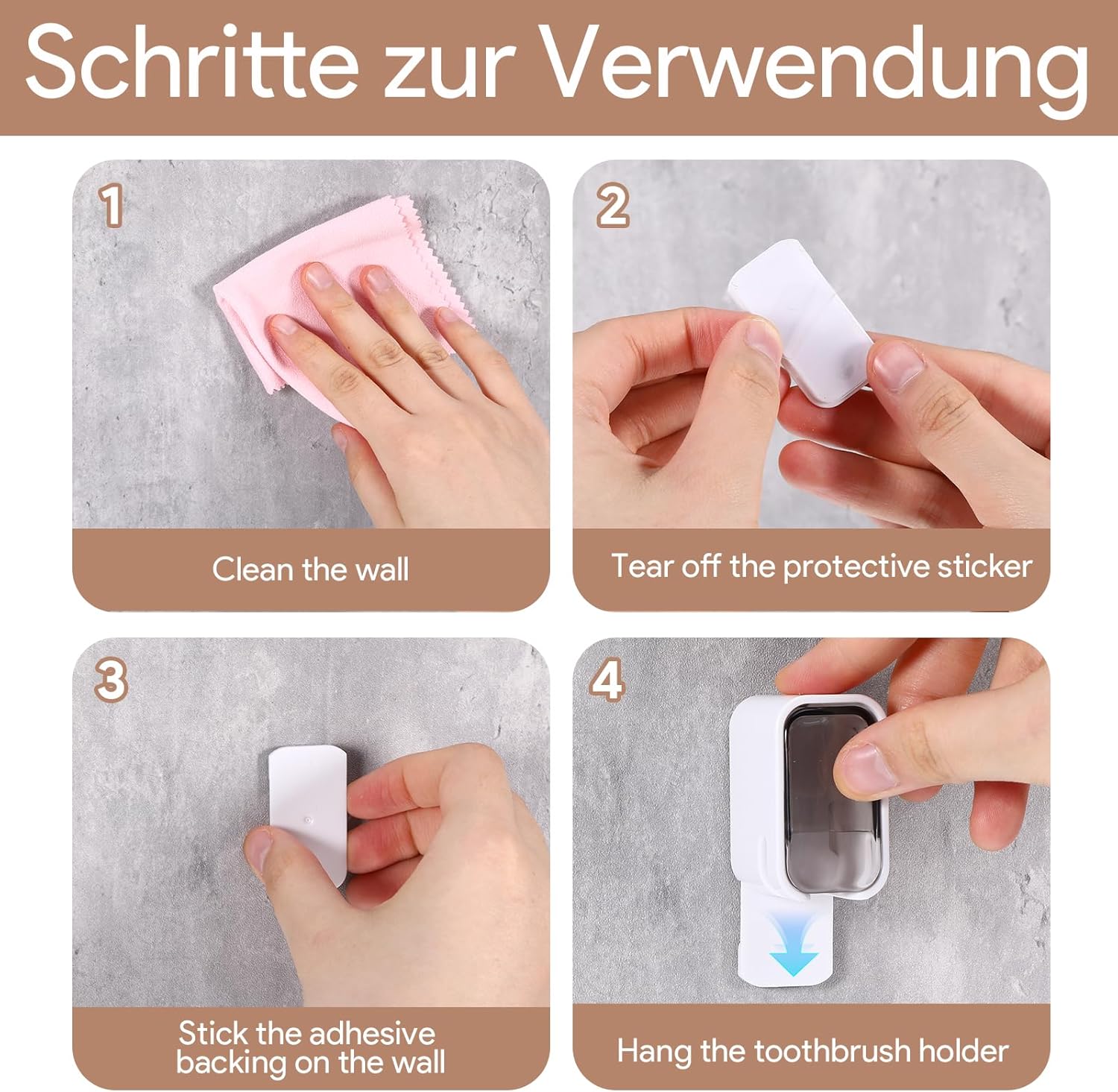 Schritte zur Verwendung

1

Clean the wall

2

Tear off the protective sticker

3

Stick the adhesive backing on the wall

4

Hang the toothbrush holder