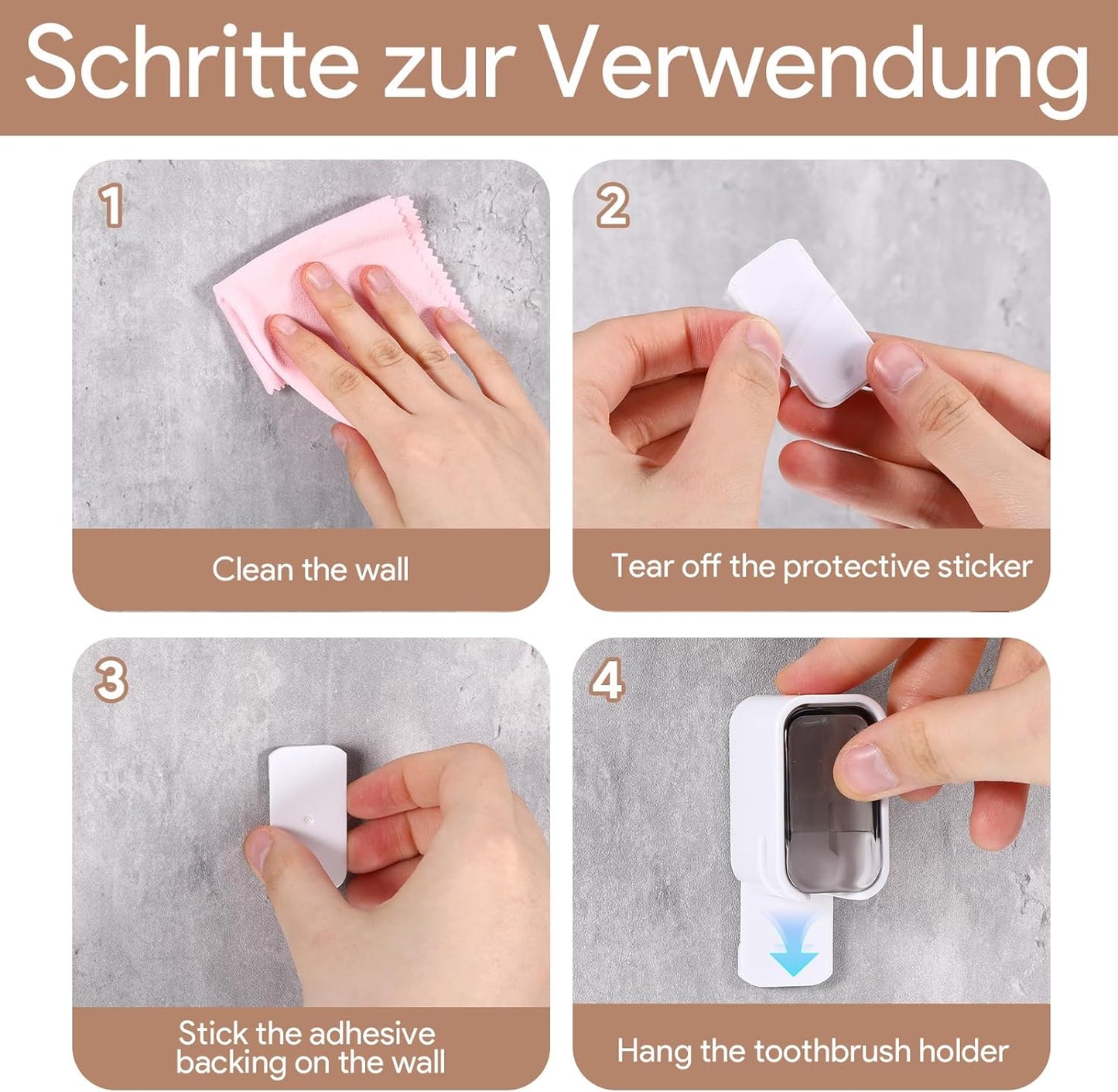 Schritte zur Verwendung

1

Clean the wall

2

Tear off the protective sticker

3

Stick the adhesive backing on the wall

4

Hang the toothbrush holder