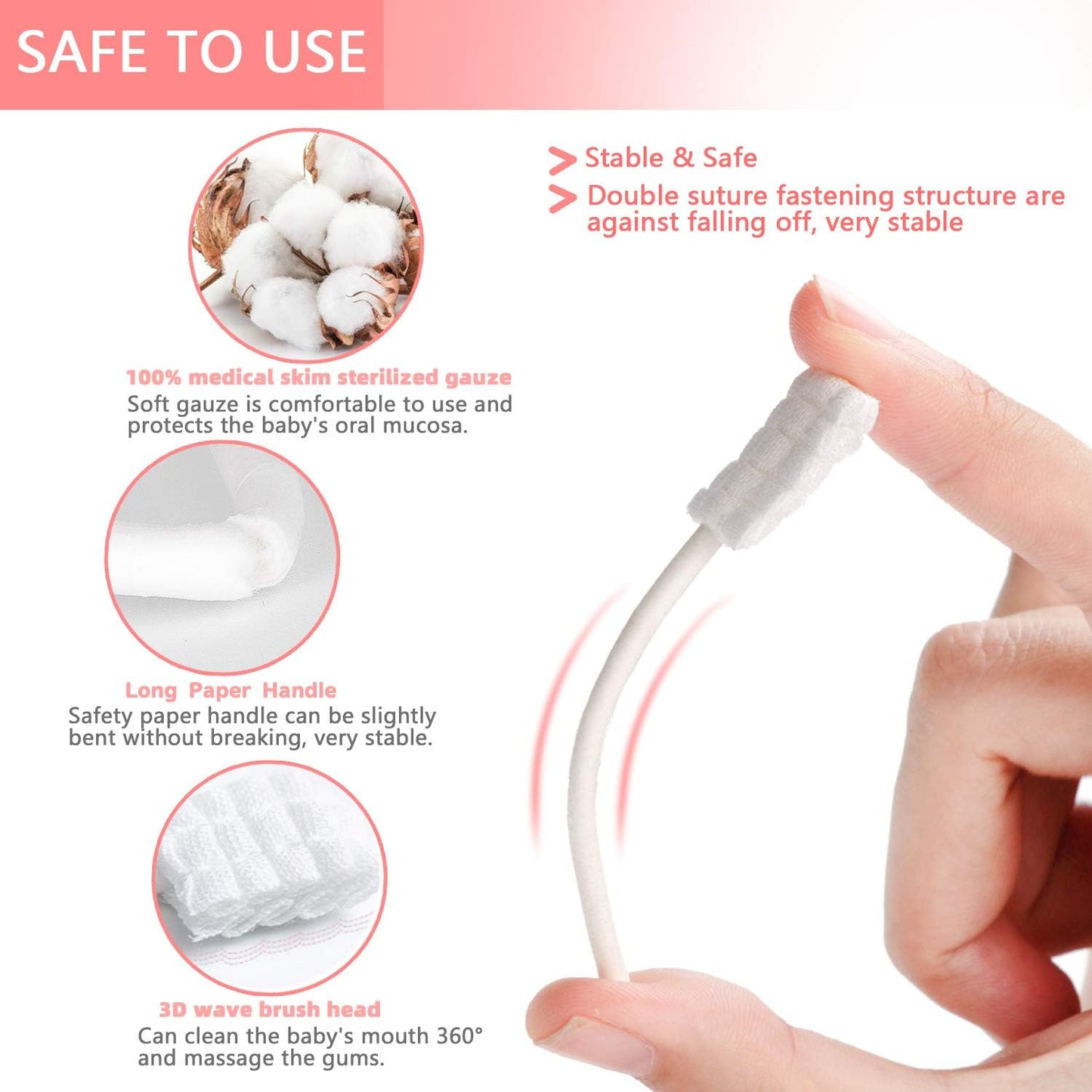 SAFE TO USE

Stable & Safe

Double suture fastening structure are against falling off, very stable

100% medical skim sterilized gauze

Soft gauze is comfortable to use and protects the baby's oral mucosa.

Long Paper Handle

Safety paper handle can be slightly bent without breaking, very stable.

3D wave brush head

Can clean the baby's mouth 360° and massage the gums.