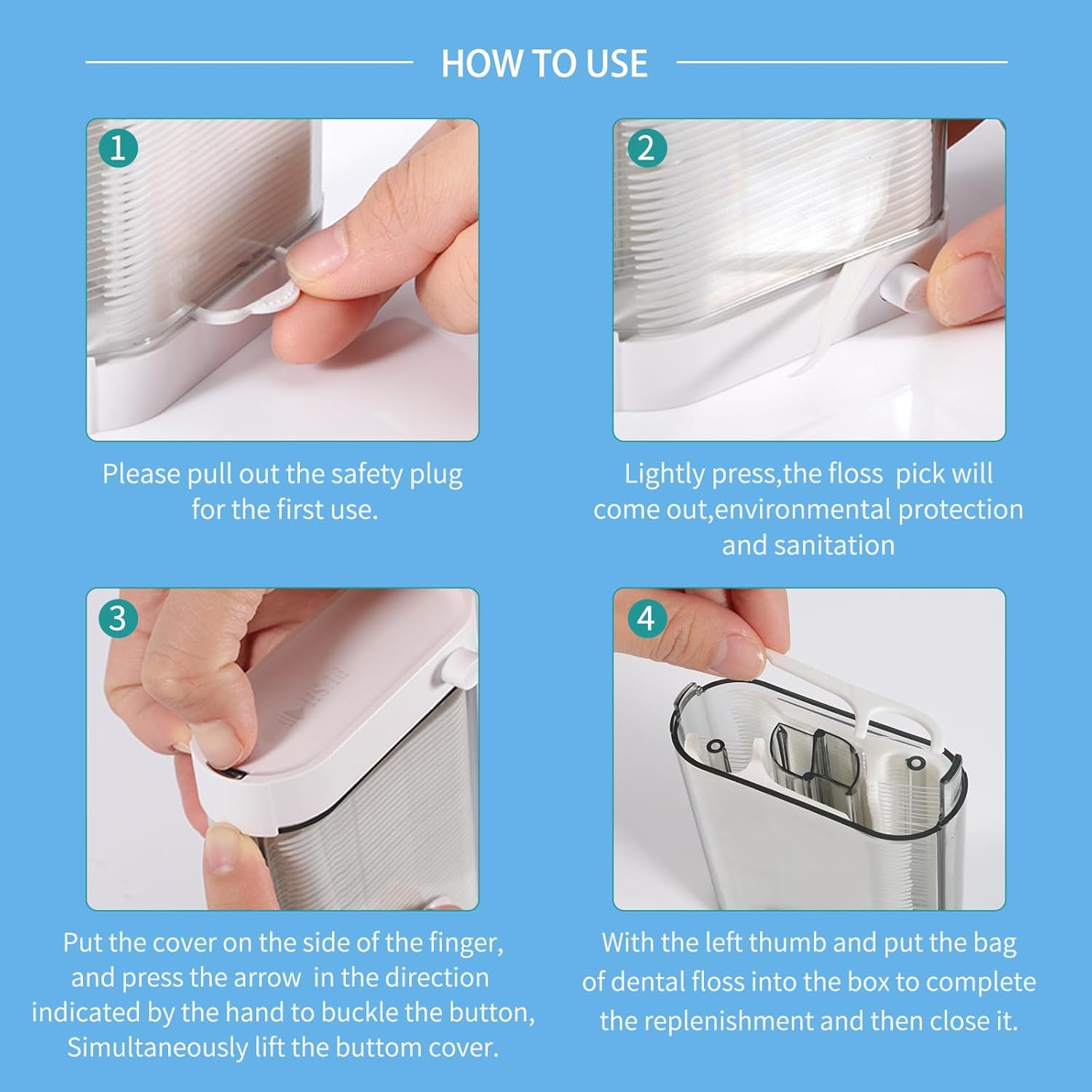 HOW TO USE

1

Please pull out the safety plug for the first use.

2

Lightly press,the floss pick will come out,environmental protection and sanitation

3

PUSH

Put the cover on the side of the finger, and press the arrow in the direction indicated by the hand to buckle the button, Simultaneously lift the buttom cover.

4

With the left thumb and put the bag of dental floss into the box to complete the replenishment and then close it.