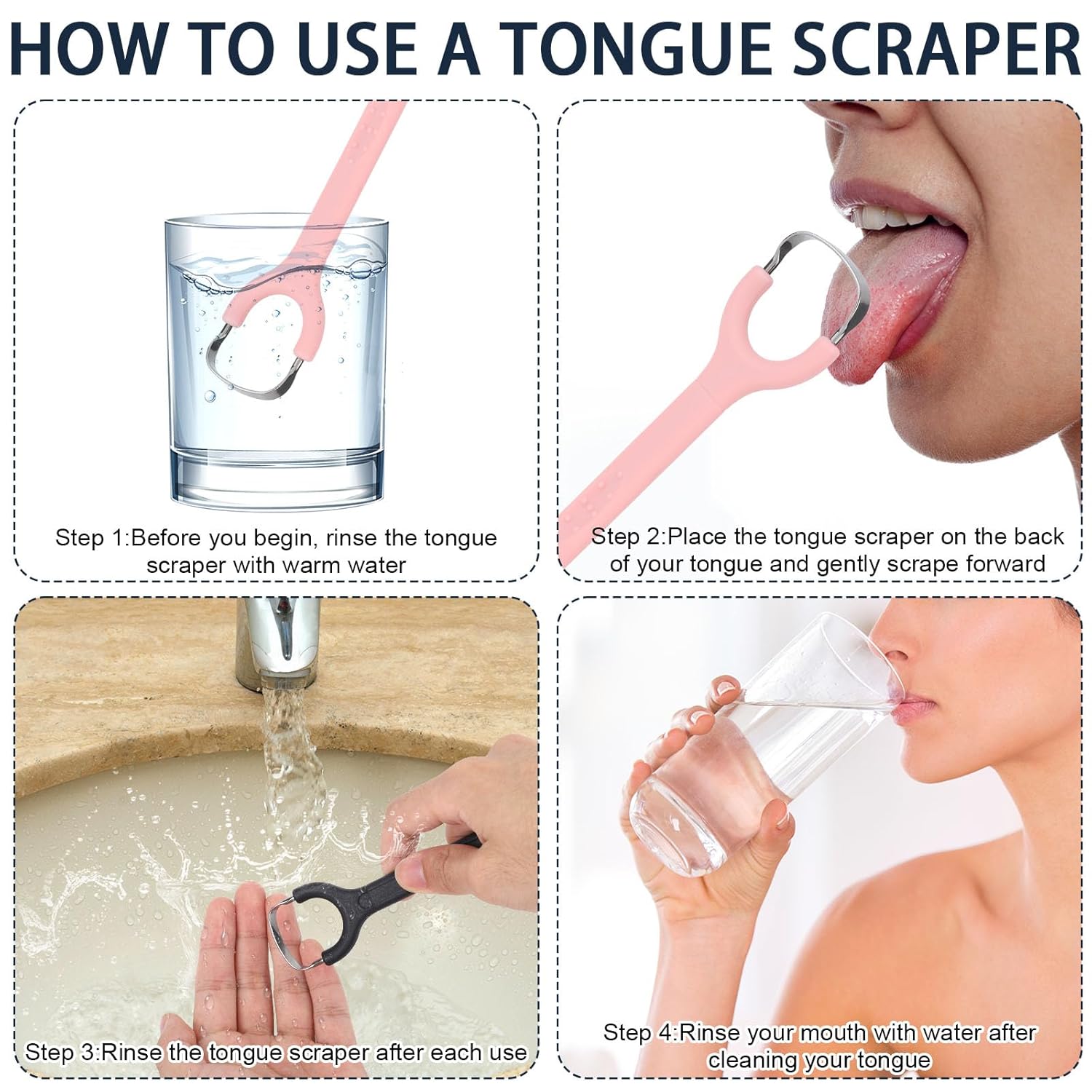 HOW TO USE A TONGUE SCRAPER

Step 1:Before you begin, rinse the tongue scraper with warm water

Step 2:Place the tongue scraper on the back of your tongue and gently scrape forward

Step 3:Rinse the tongue scraper after each use

Step 4:Rinse your mouth with water after cleaning your tongue