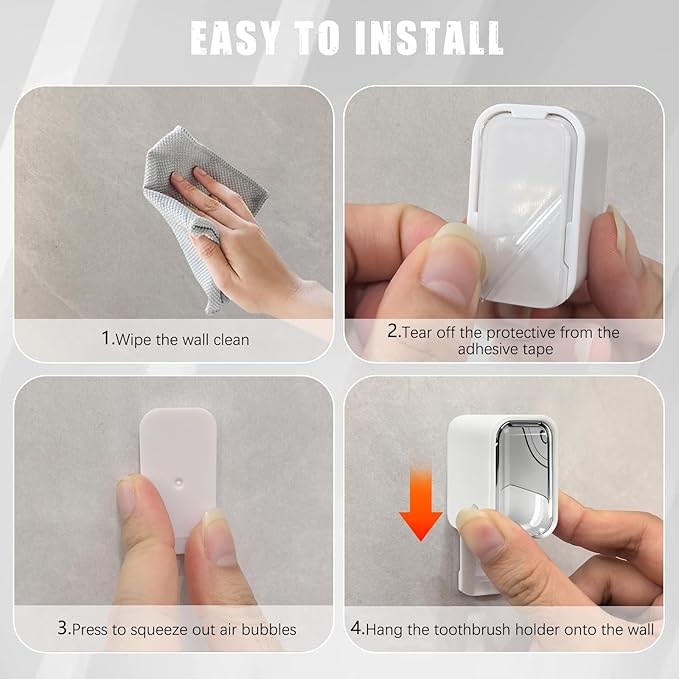 EASY TO INSTALL

1.Wipe the wall clean

2.Tear off the protective from the adhesive tape

3.Press to squeeze out air bubbles

4.Hang the toothbrush holder onto the wall