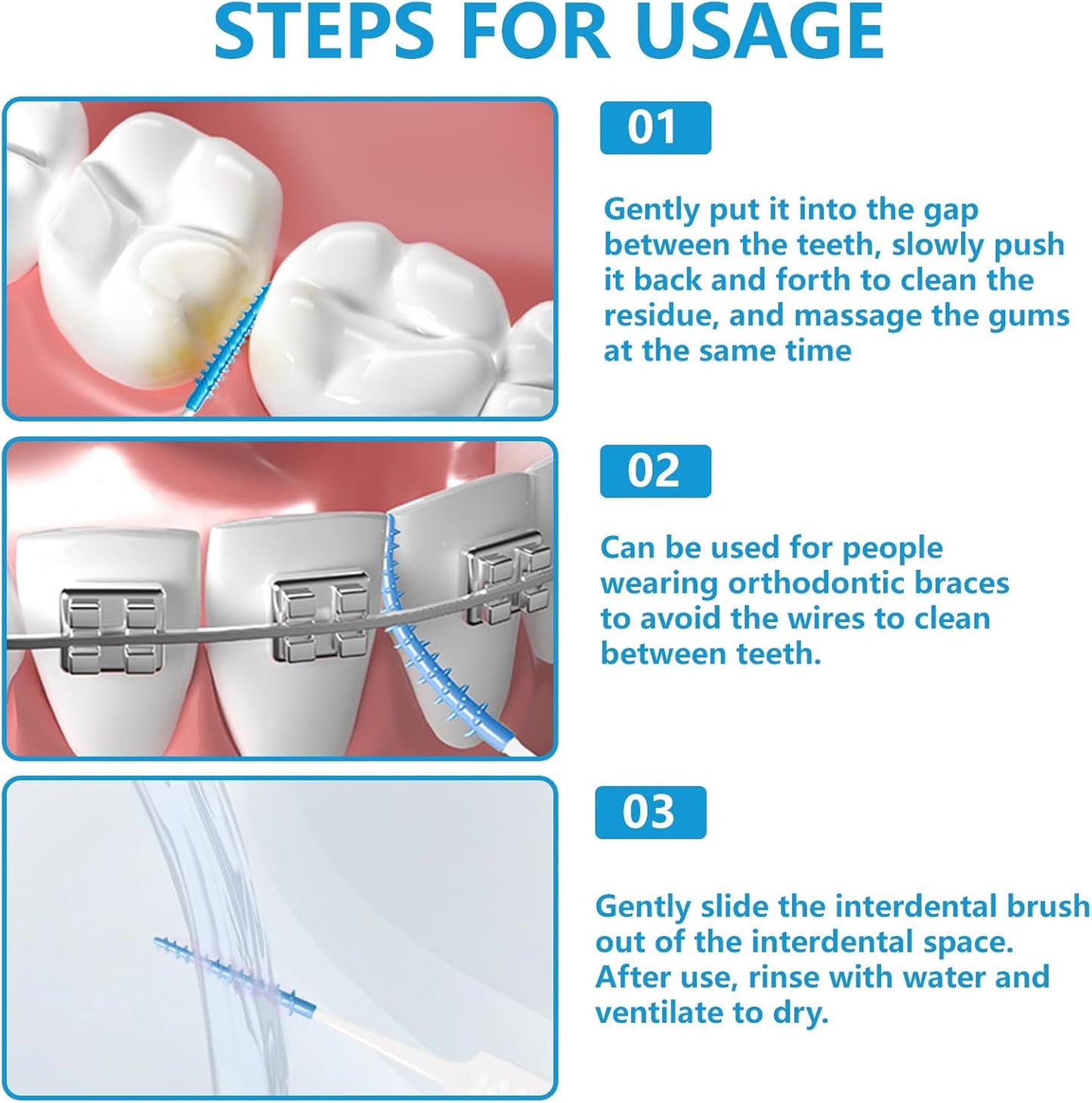 STEPS FOR USAGE

01

Gently put it into the gap between the teeth, slowly push it back and forth to clean the residue, and massage the gums at the same time

02

Can be used for people wearing orthodontic braces to avoid the wires to clean between teeth.

03

Gently slide the interdental brush out of the interdental space. After use, rinse with water and ventilate to dry.