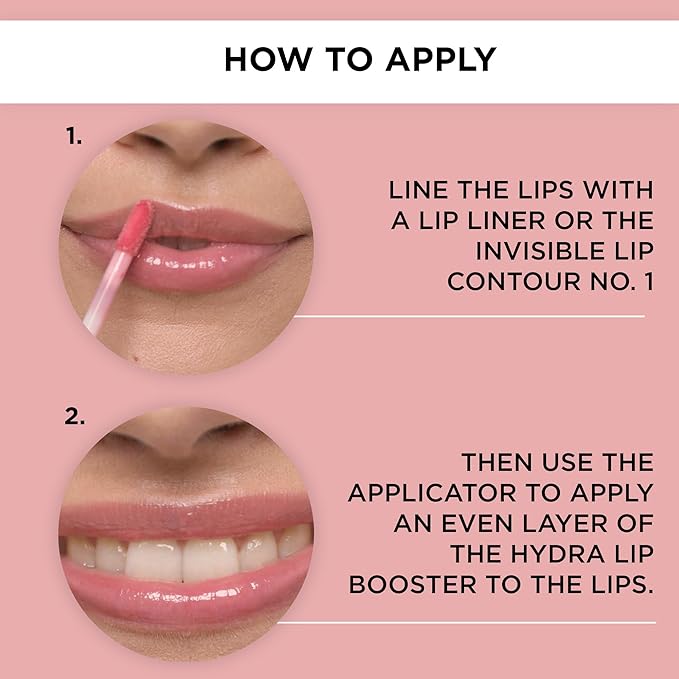 HOW TO APPLY

1.

LINE THE LIPS WITH A LIP LINER OR THE INVISIBLE LIP CONTOUR NO. 1

2.

THEN USE THE APPLICATOR TO APPLY AN EVEN LAYER OF THE HYDRA LIP BOOSTER TO THE LIPS.