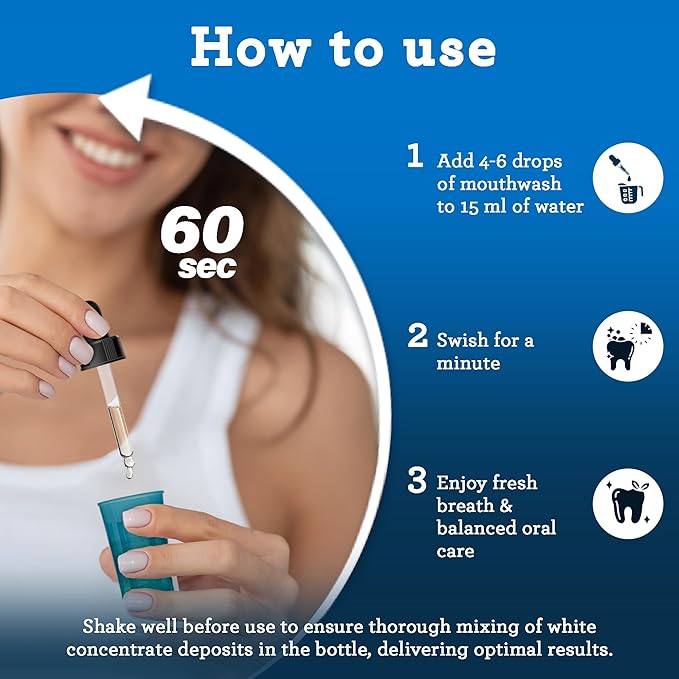 How to use

60 sec

1 Add 4-6 drops of mouthwash to 15 ml of water

2 Swish for a minute

3 Enjoy fresh breath & balanced oral care

Shake well before use to ensure thorough mixing of white concentrate deposits in the bottle, delivering optimal results.