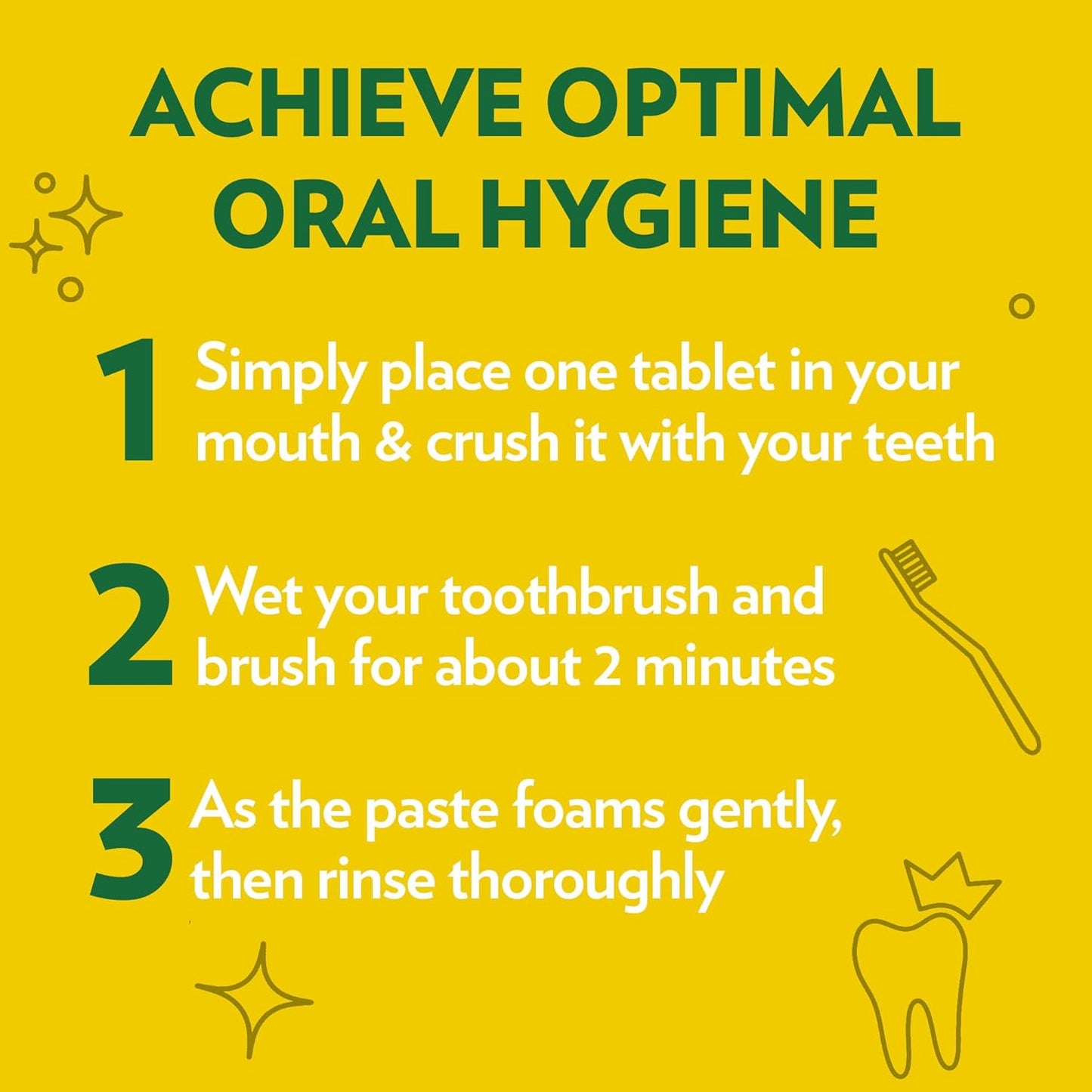 ACHIEVE OPTIMAL ORAL HYGIENE

1 Simply place one tablet in your mouth & crush it with your teeth

2 Wet your toothbrush and brush for about 2 minutes

3 As the paste foams gently, then rinse thoroughly